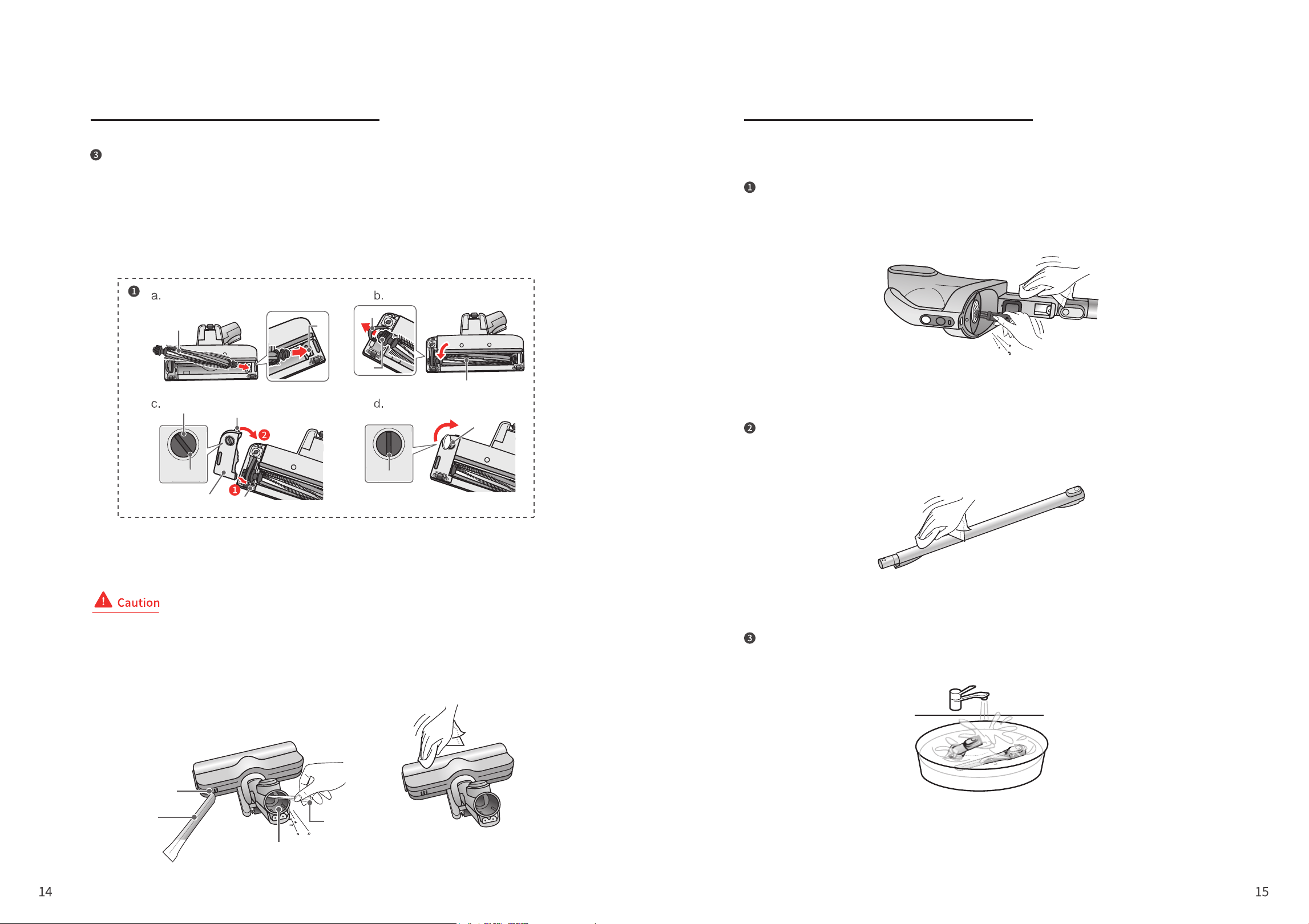 ❸

❶ a.

b.

c.

❷

❶

d.

Caution

14

❶

❷

❸

15