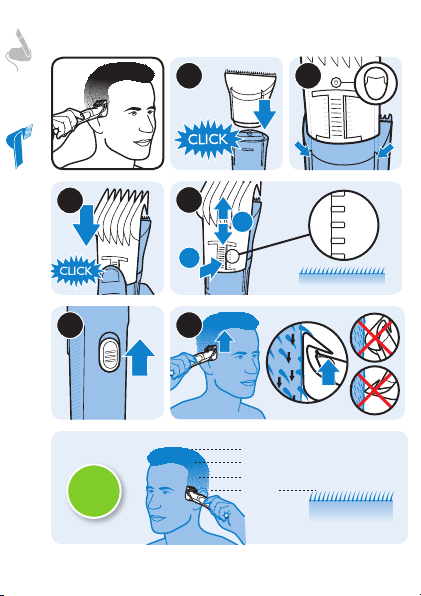 CLICK

CLICK