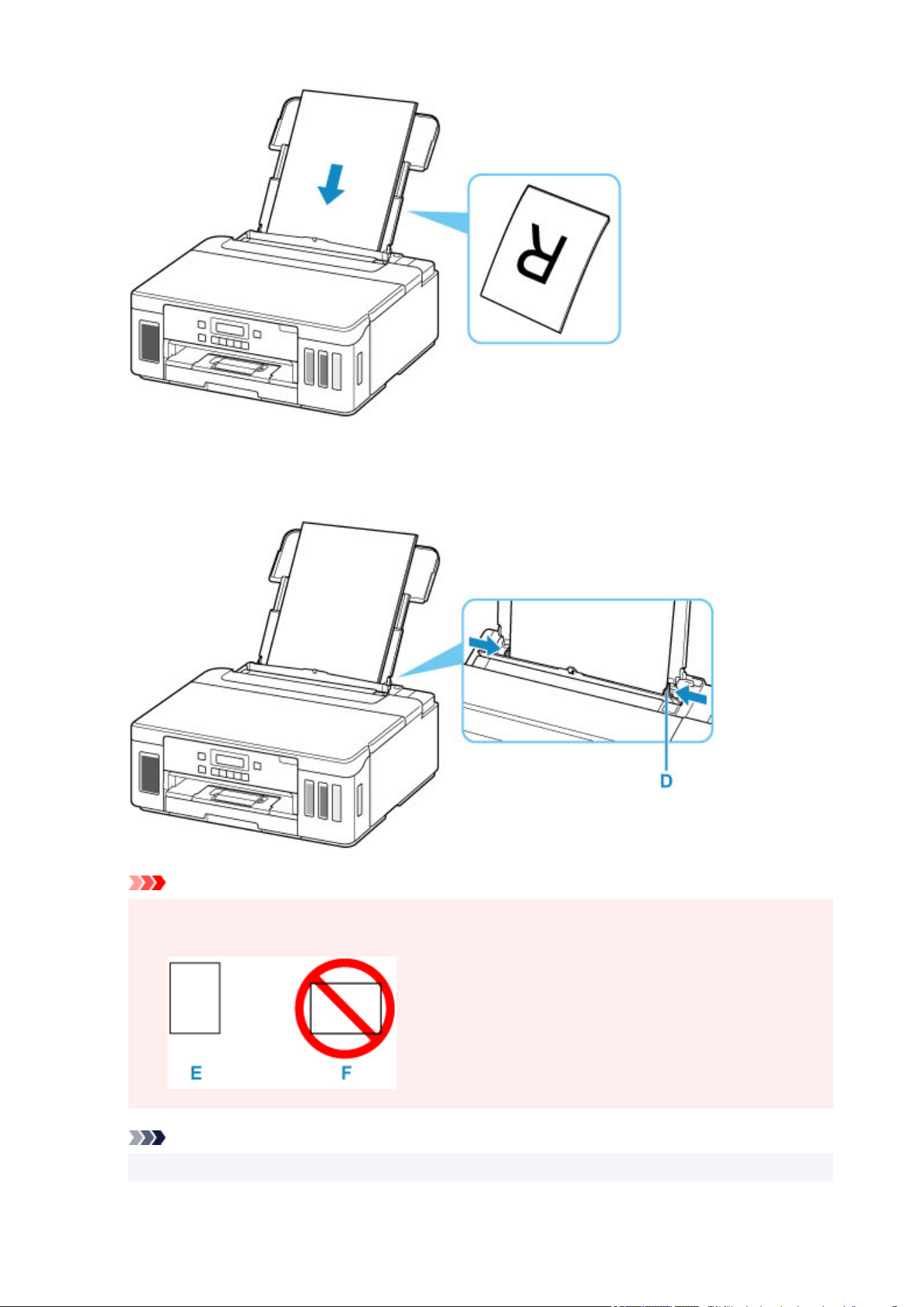 R

D

E

F