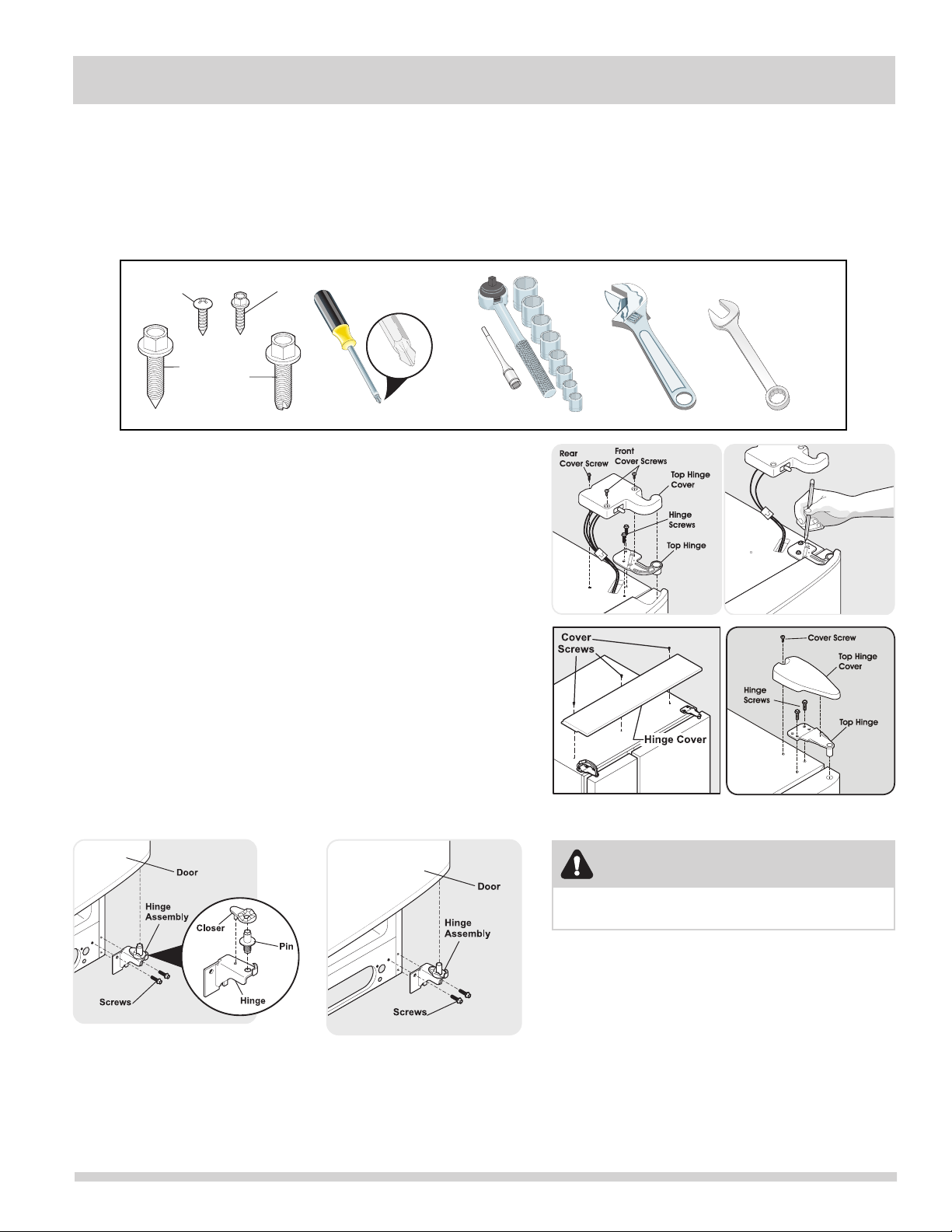 Rear Cover Screw
Front Cover Screws
Top Hinge Cover
Hinge Screws
Top Hinge

Cover Screws
Hinge Cover

Cover Screw
Top Hinge Cover
Hinge Screws
Top Hinge

Door
Hinge Assembly
Closer
Pin
Screws
Hinge

Door
Hinge Assembly
Screws