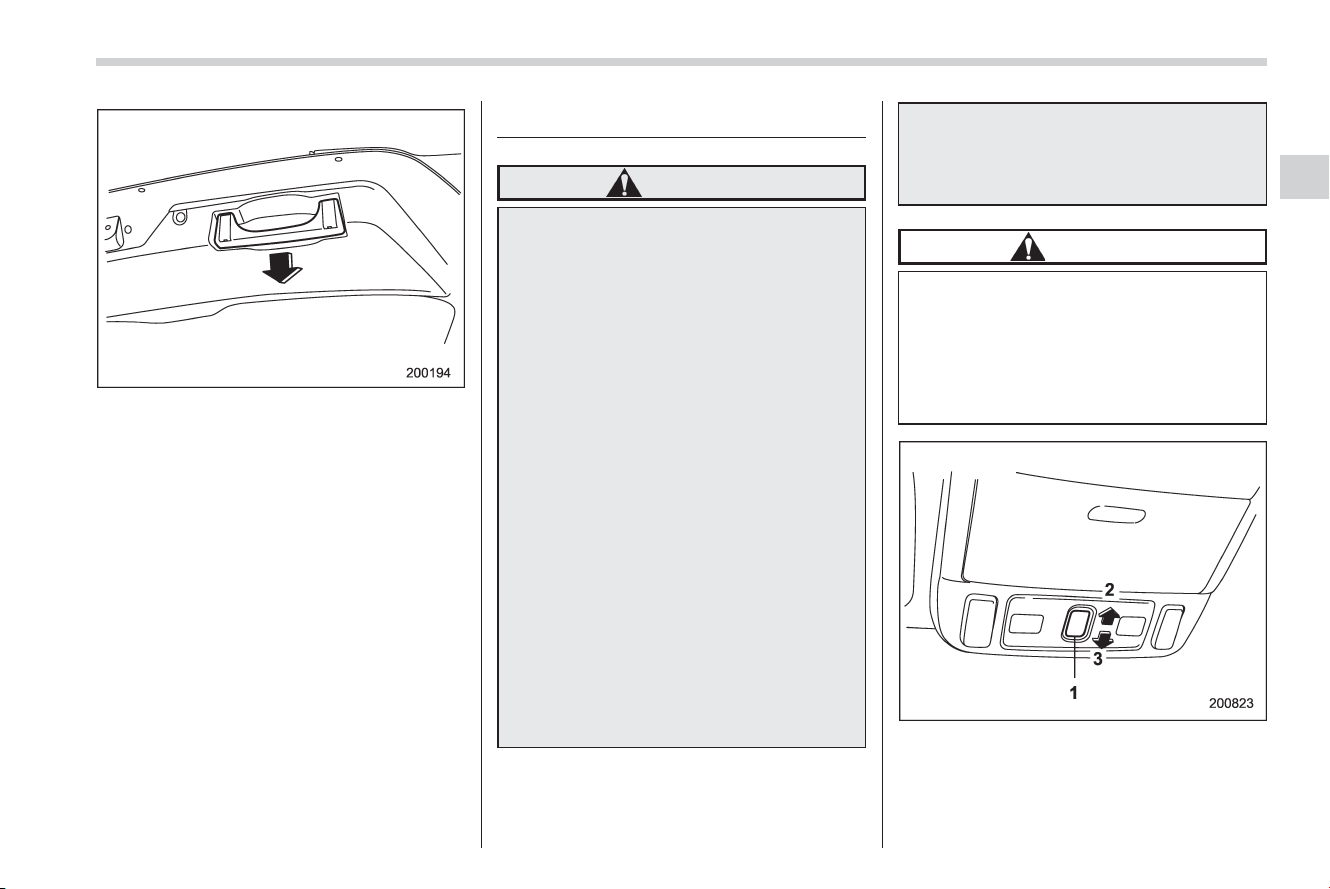 200194

2

3

1

200823