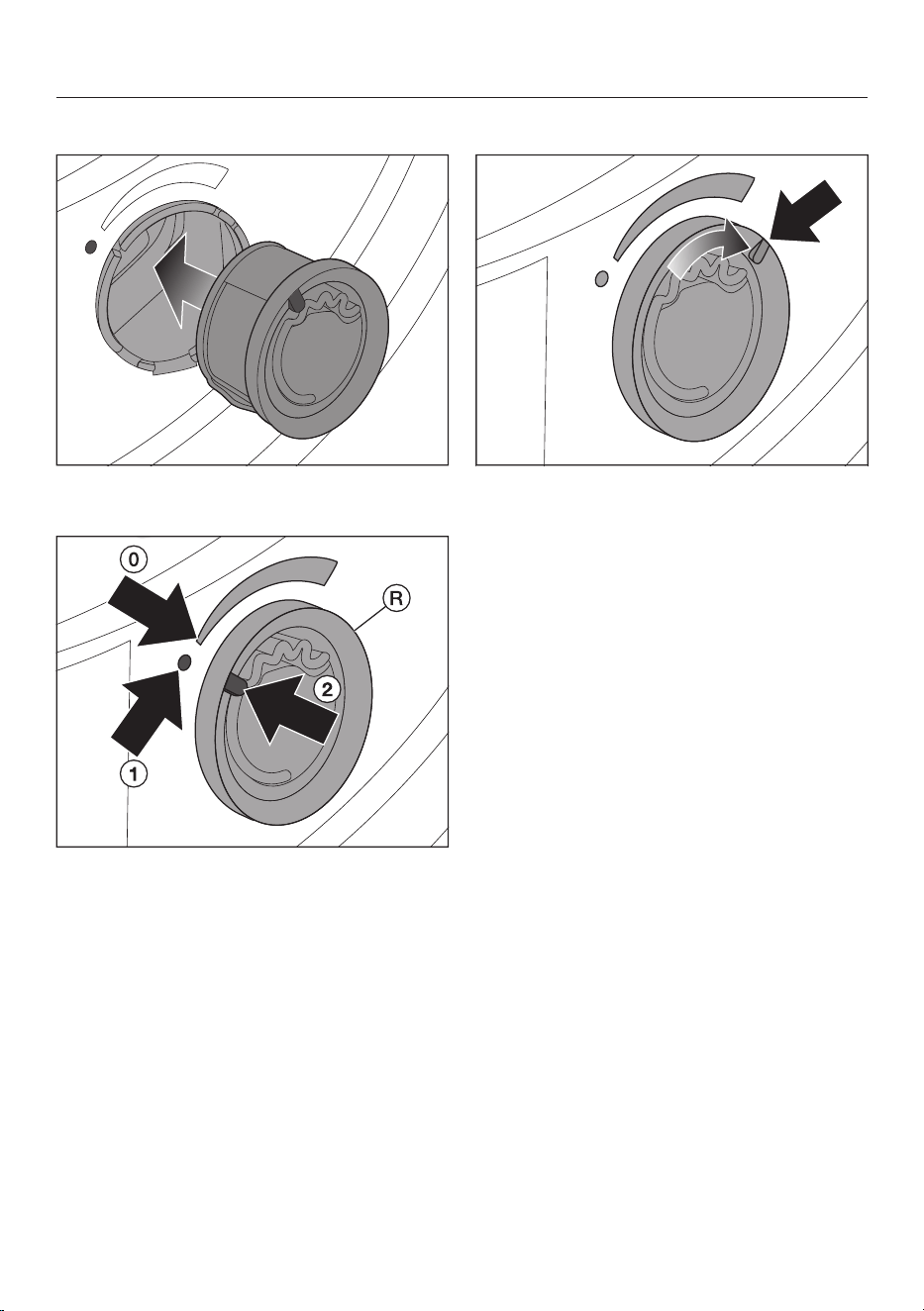 0

R

2

1