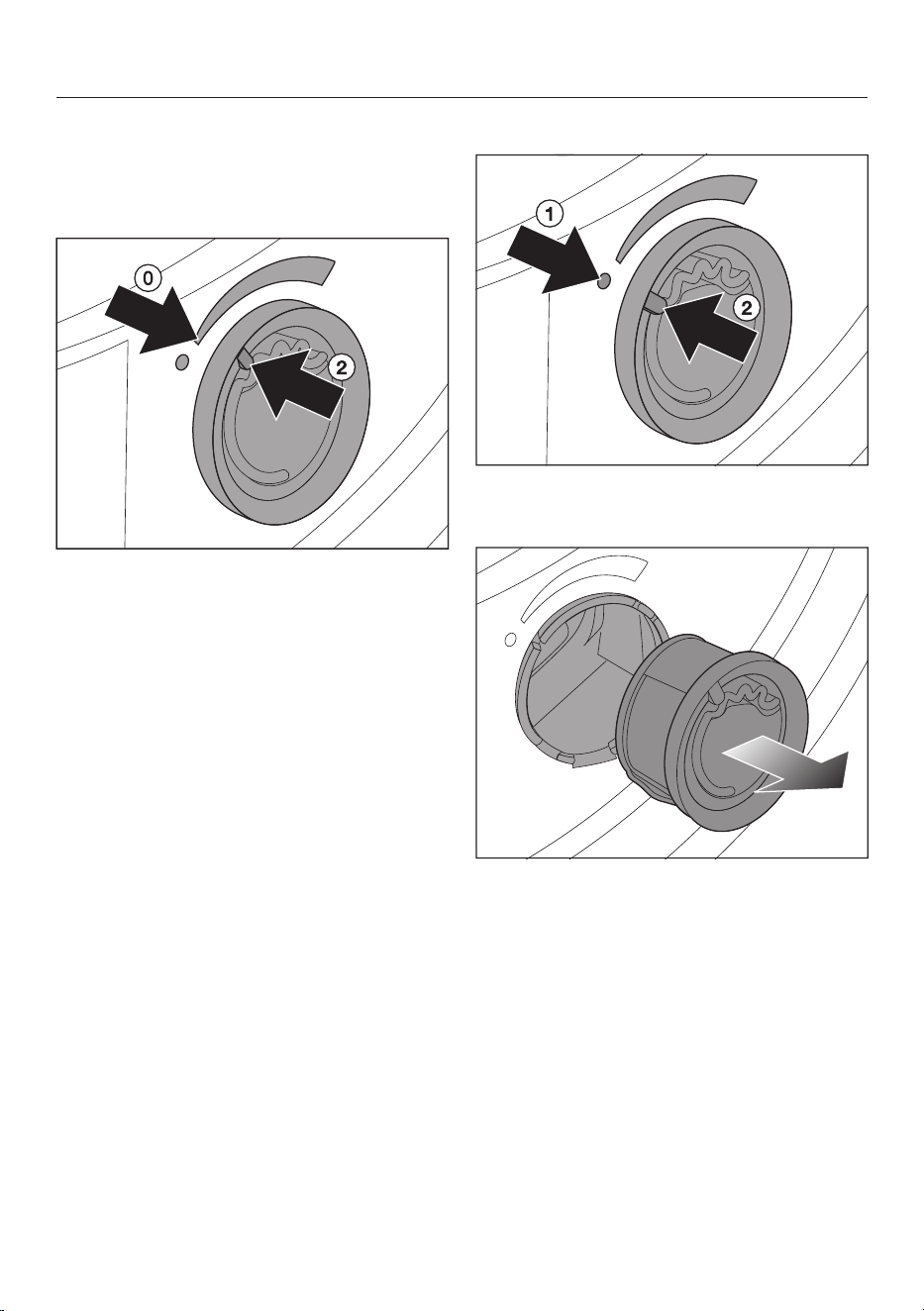 0

2

1

2