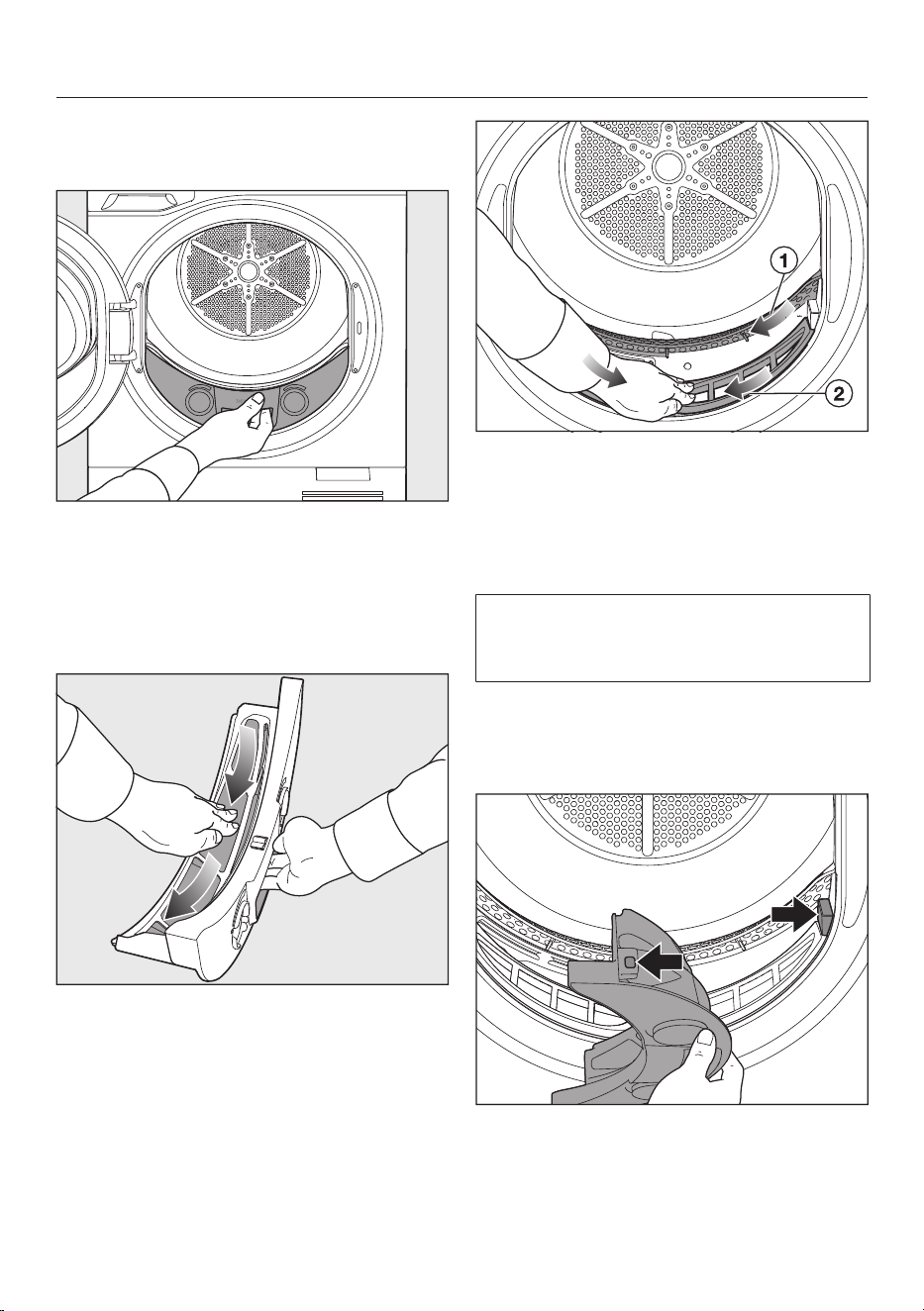 1

2