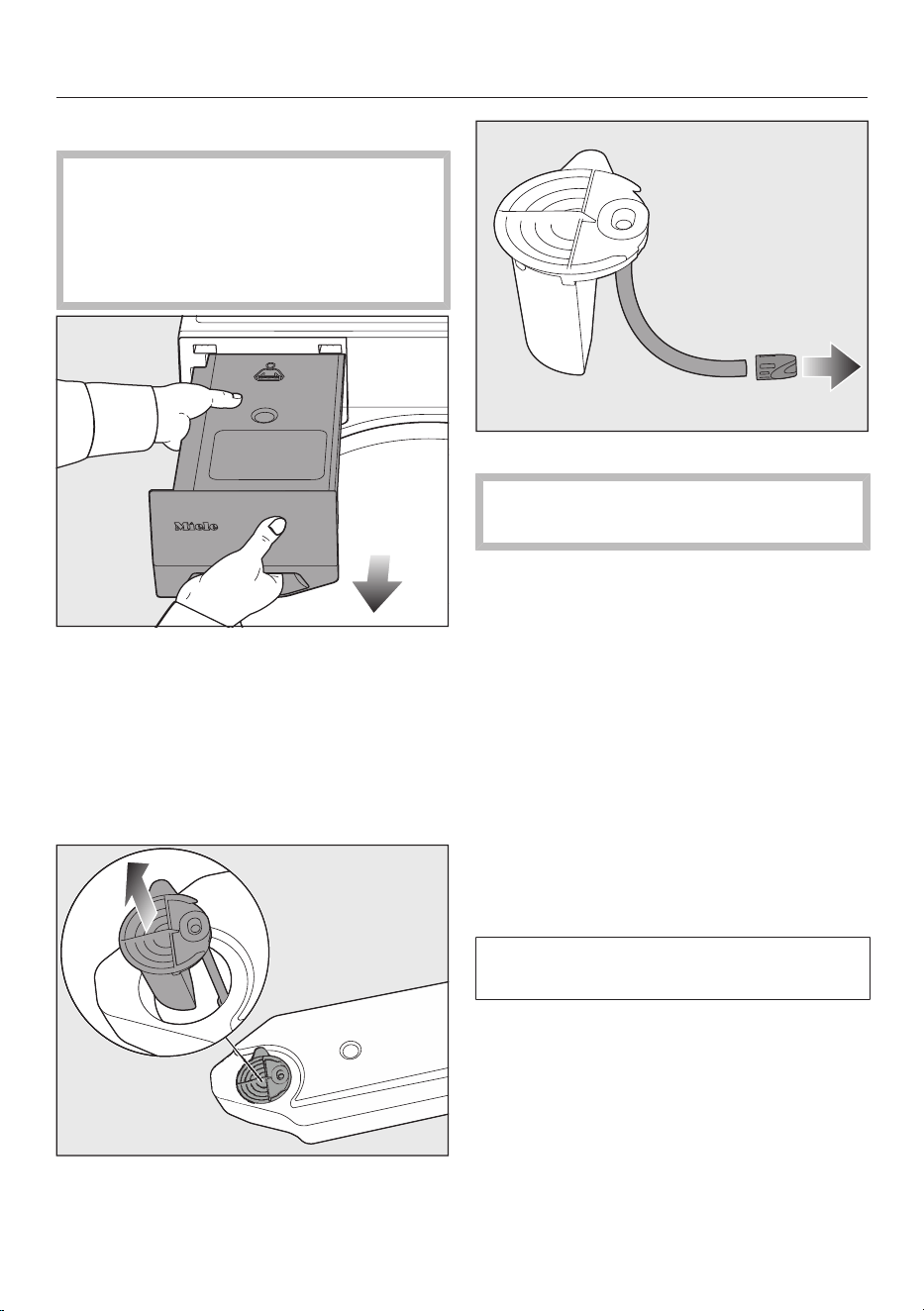 Miele