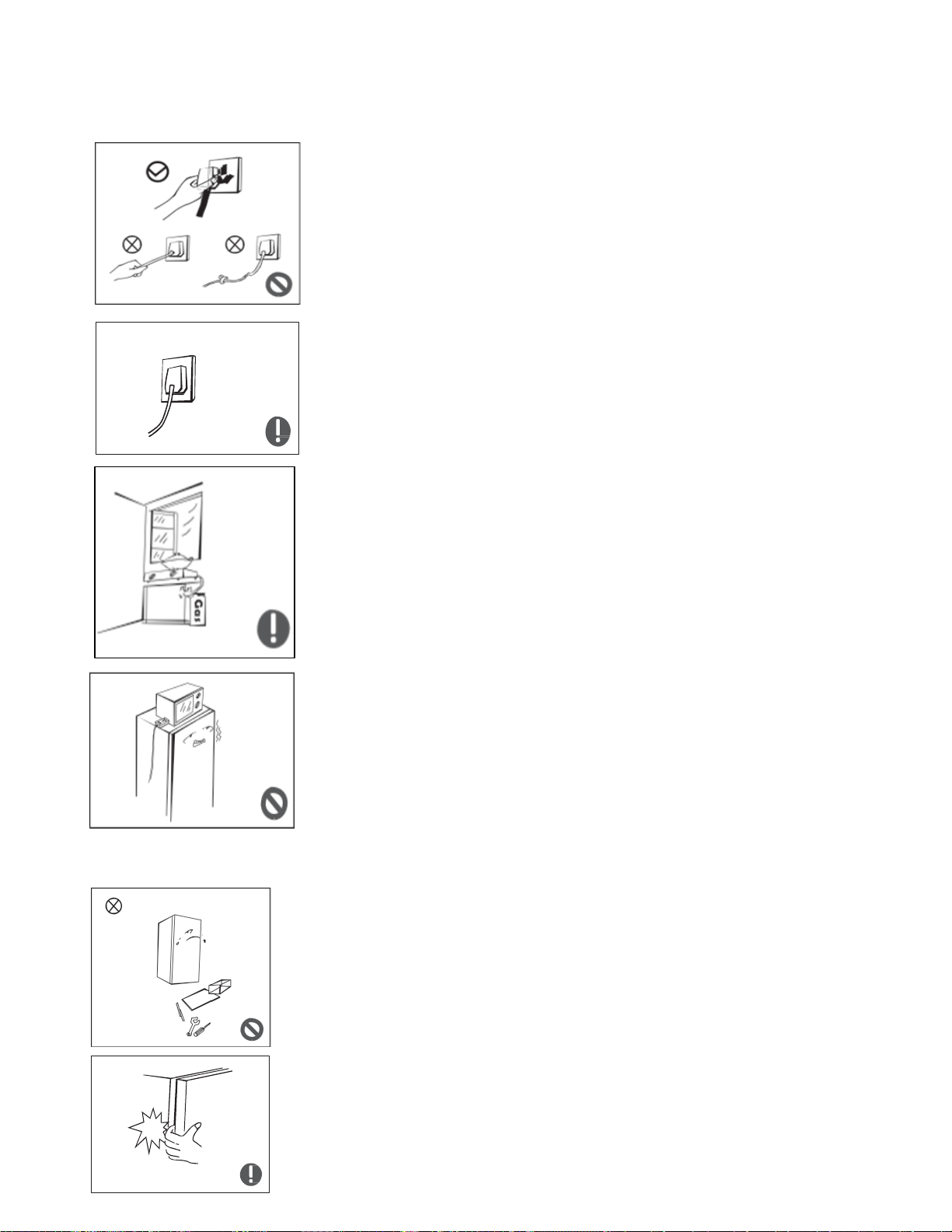 Gas