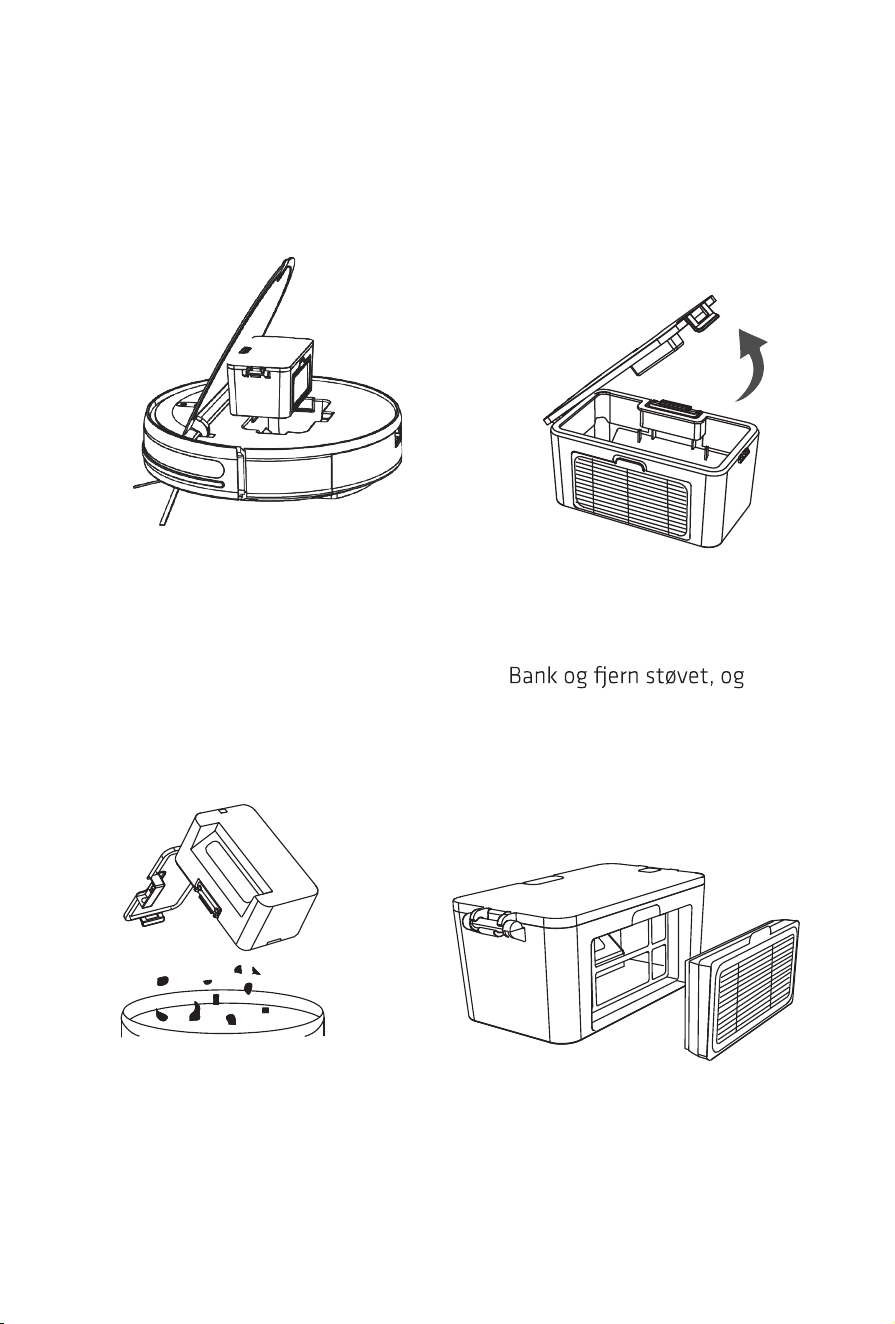 Bank og fjern støvet, og