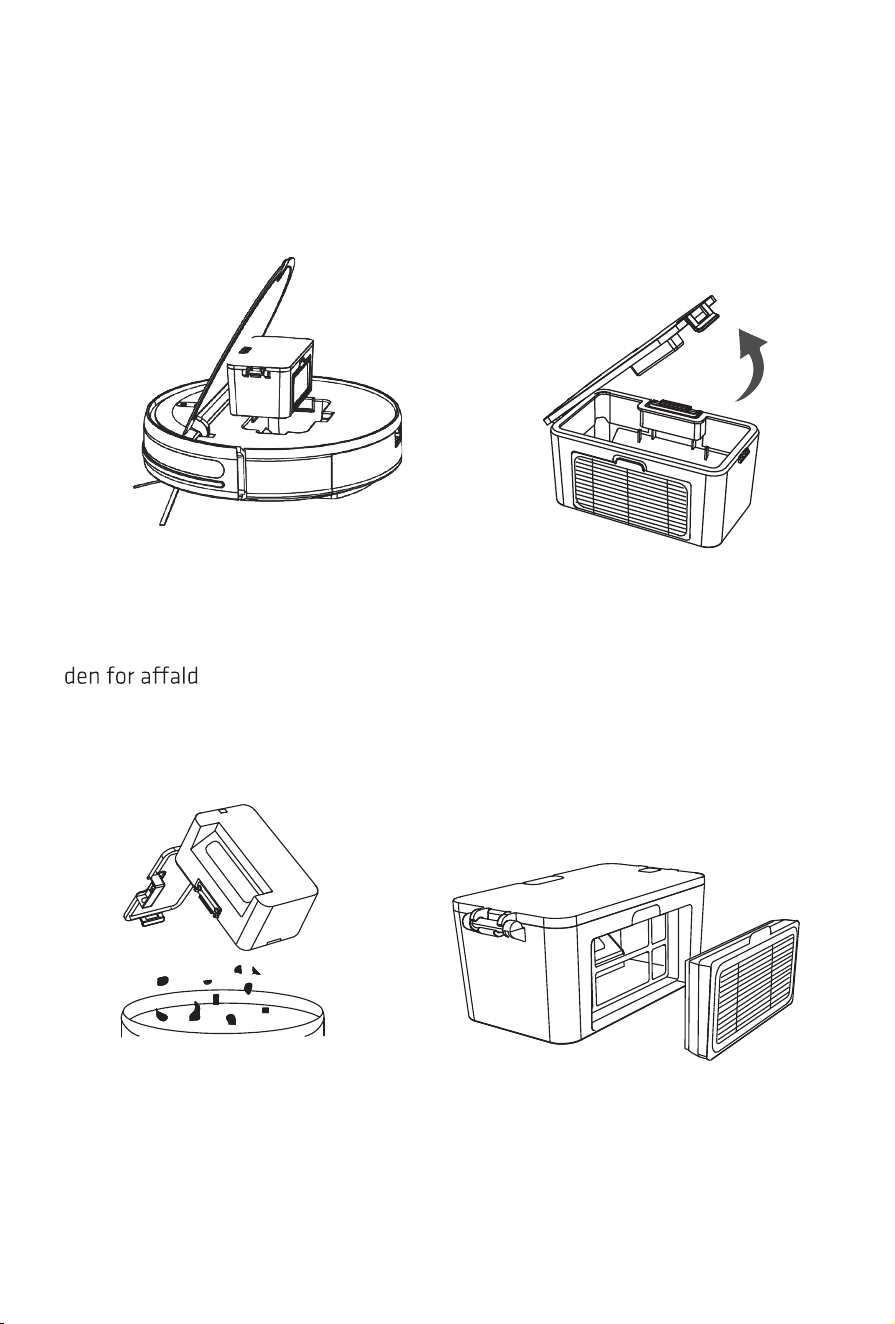 den for affald