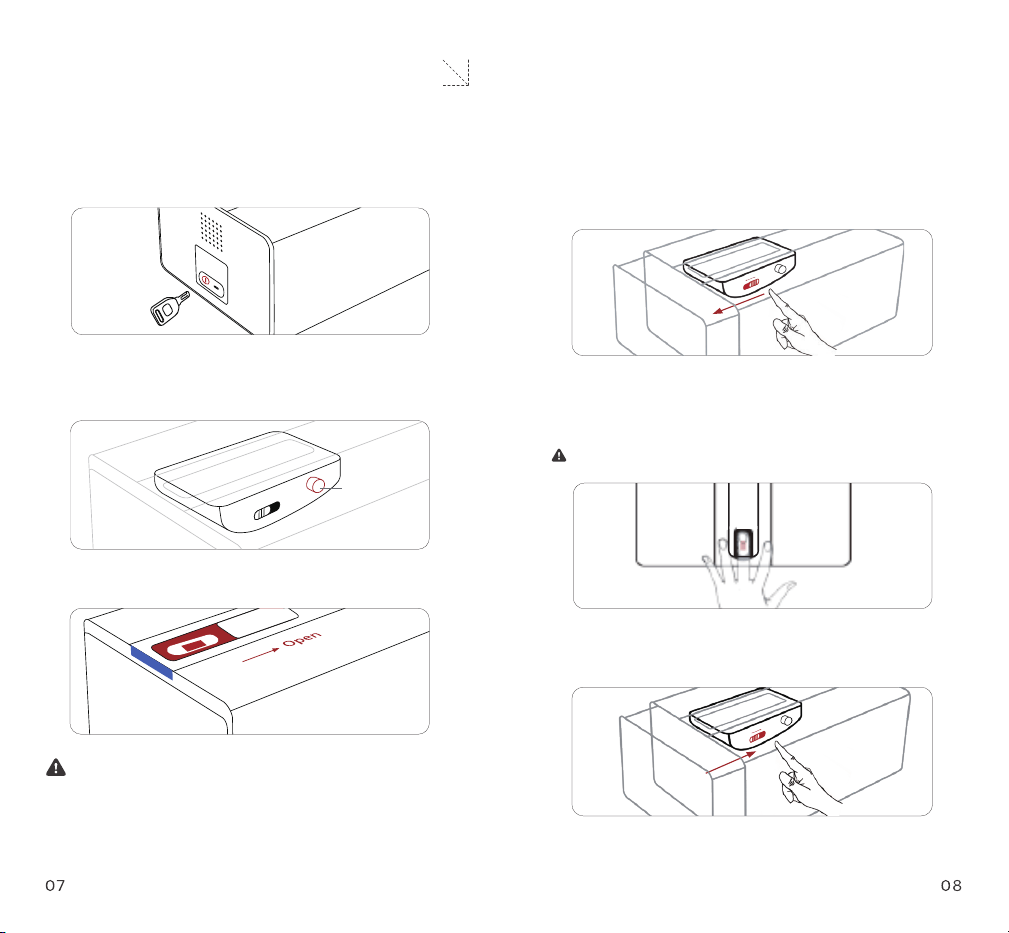 Open

07

08