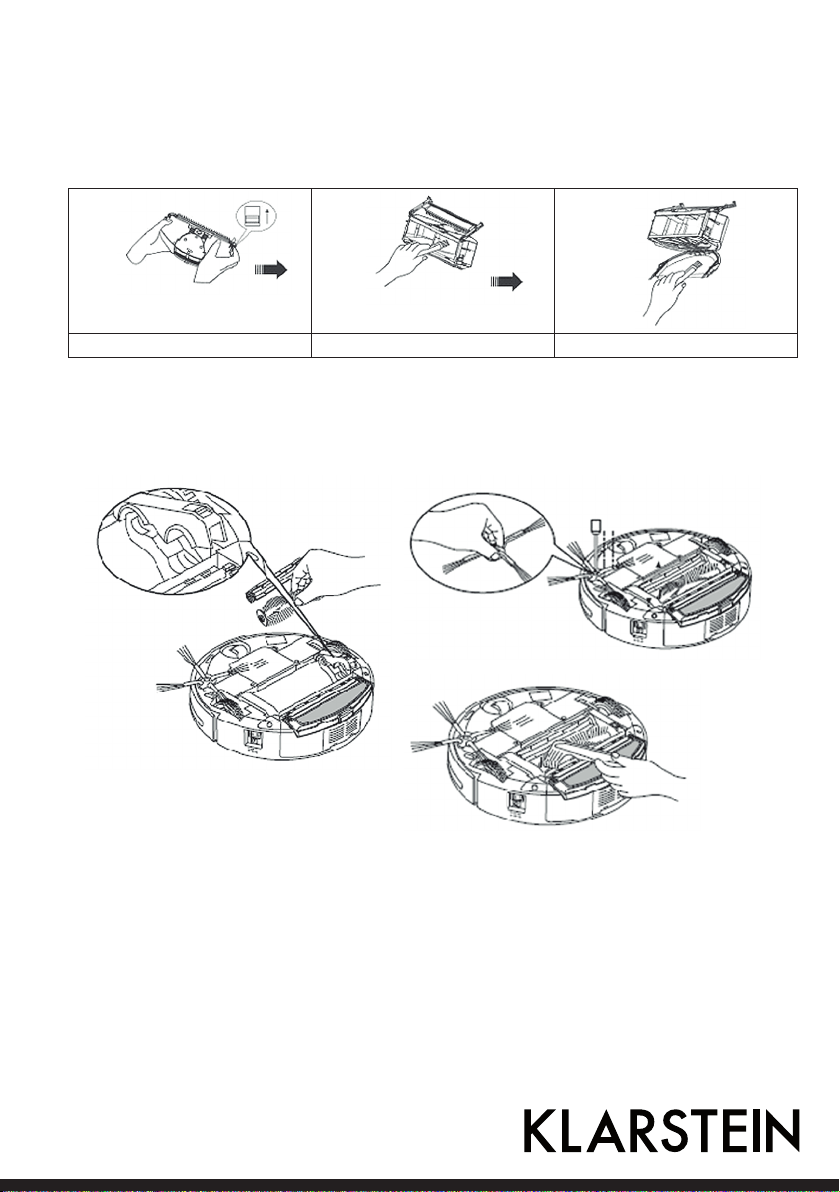 KLARSTEIN