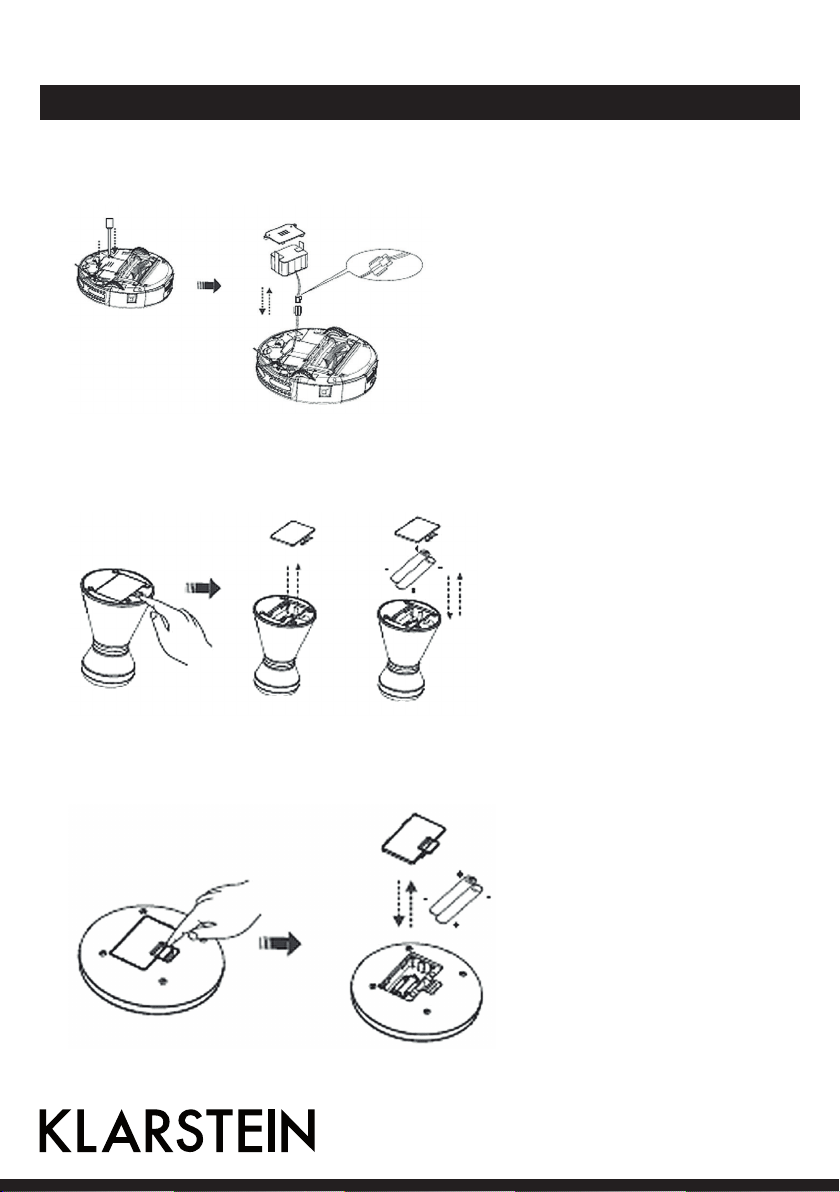 KLARSTEIN