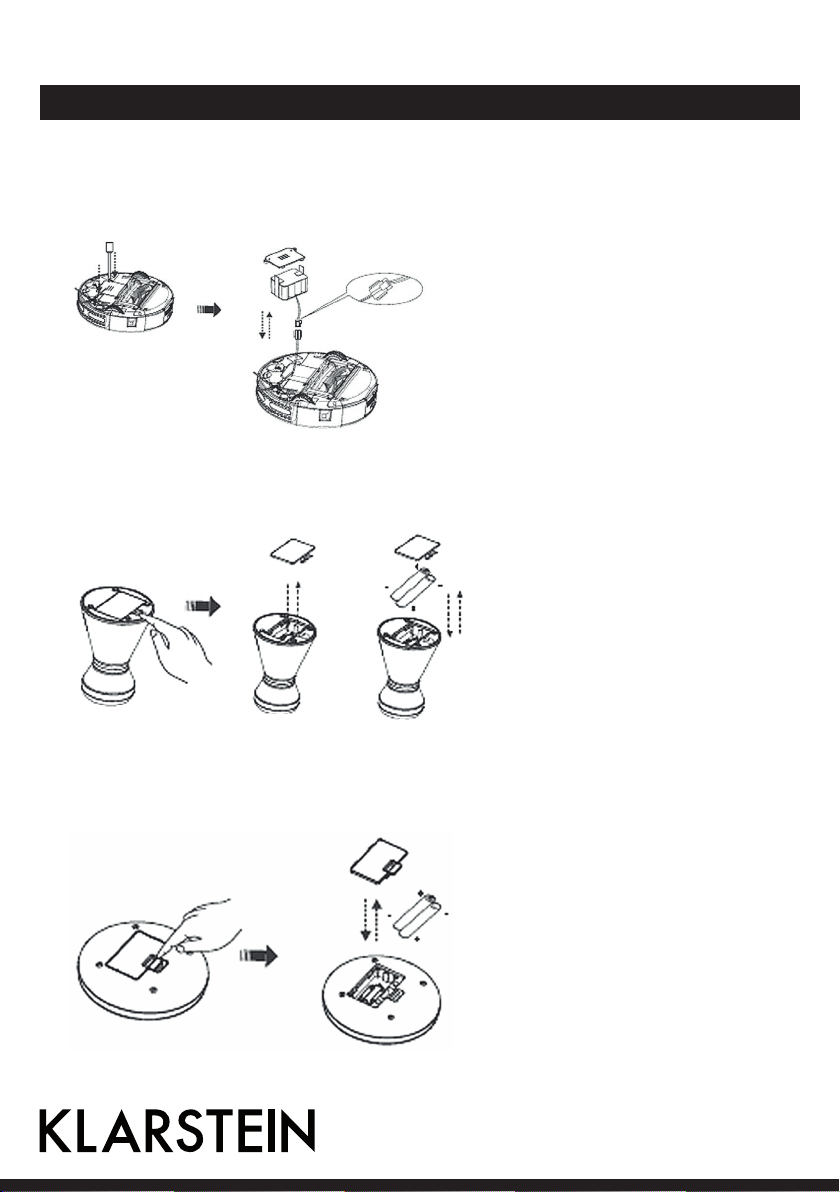 KLARSTEIN