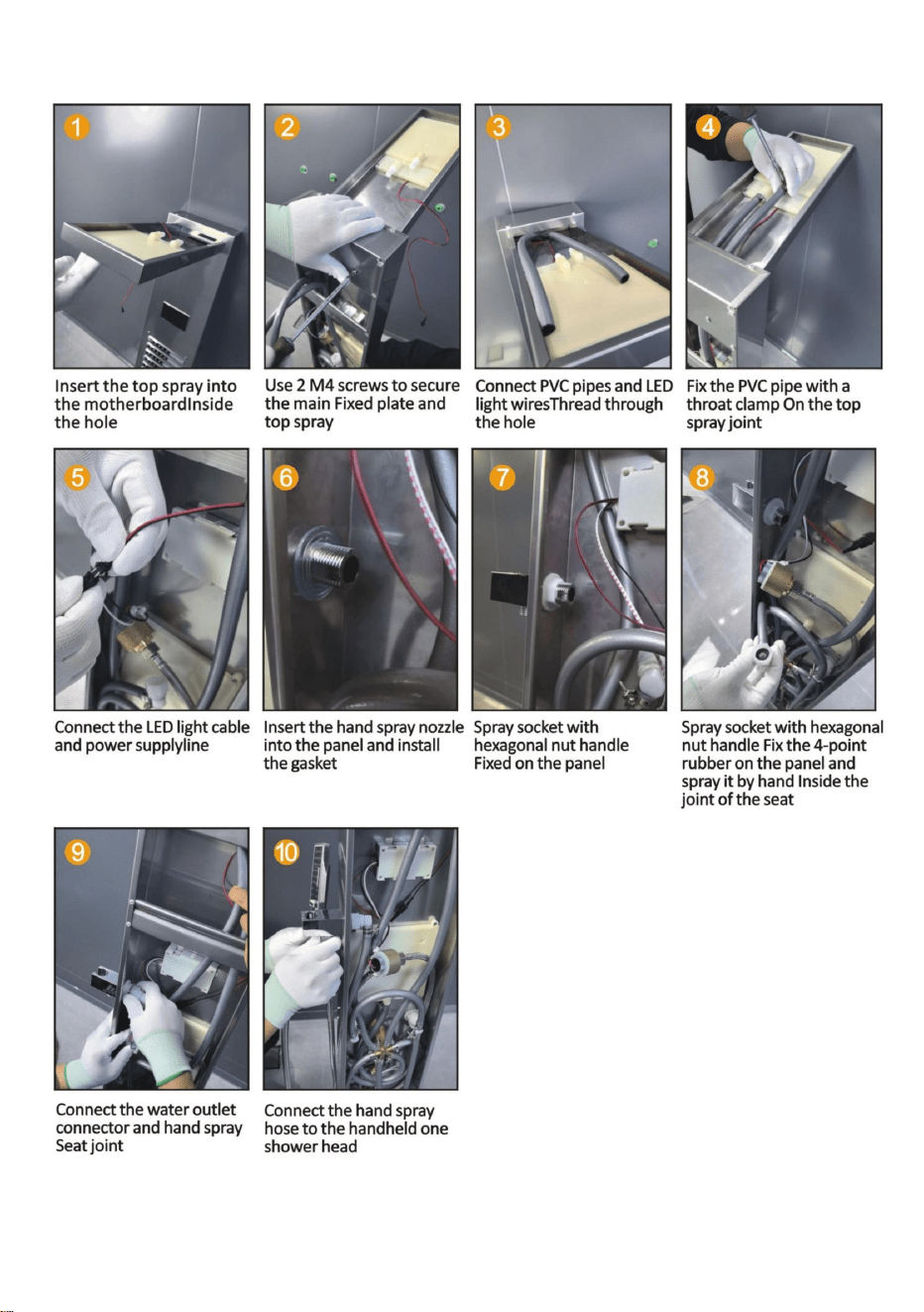 1

Insert the top spray into the motherboardInside the hole

2

Use 2 M4 screws to secure the main Fixed plate and top spray

3

Connect PVC pipes and LED light wiresThread through the hole

4

Fix the PVC pipe with a throat clamp On the top spray joint

5

Connect the LED light cable and power supplyline

6

Insert the hand spray nozzle into the panel and install the gasket

7

Spray socket with hexagonal nut handle Fixed on the panel

8

Spray socket with hexagonal nut handle Fix the 4-point rubber on the panel and spray it by hand Inside the joint of the seat

9

Connect the water outlet connector and hand spray Seat joint

10

Connect the hand spray hose to the handheld one shower head