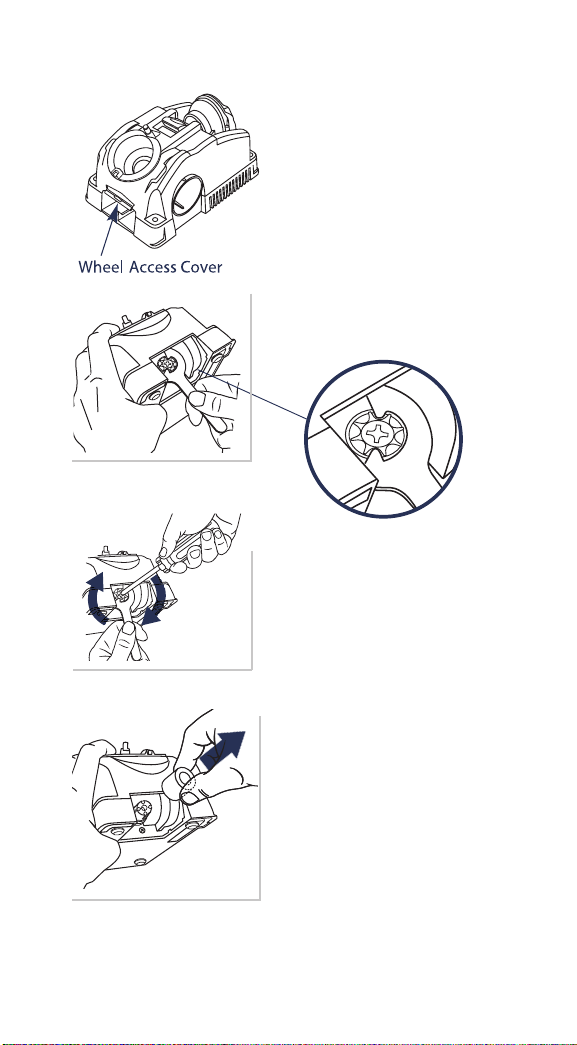 Wheel Access Cover