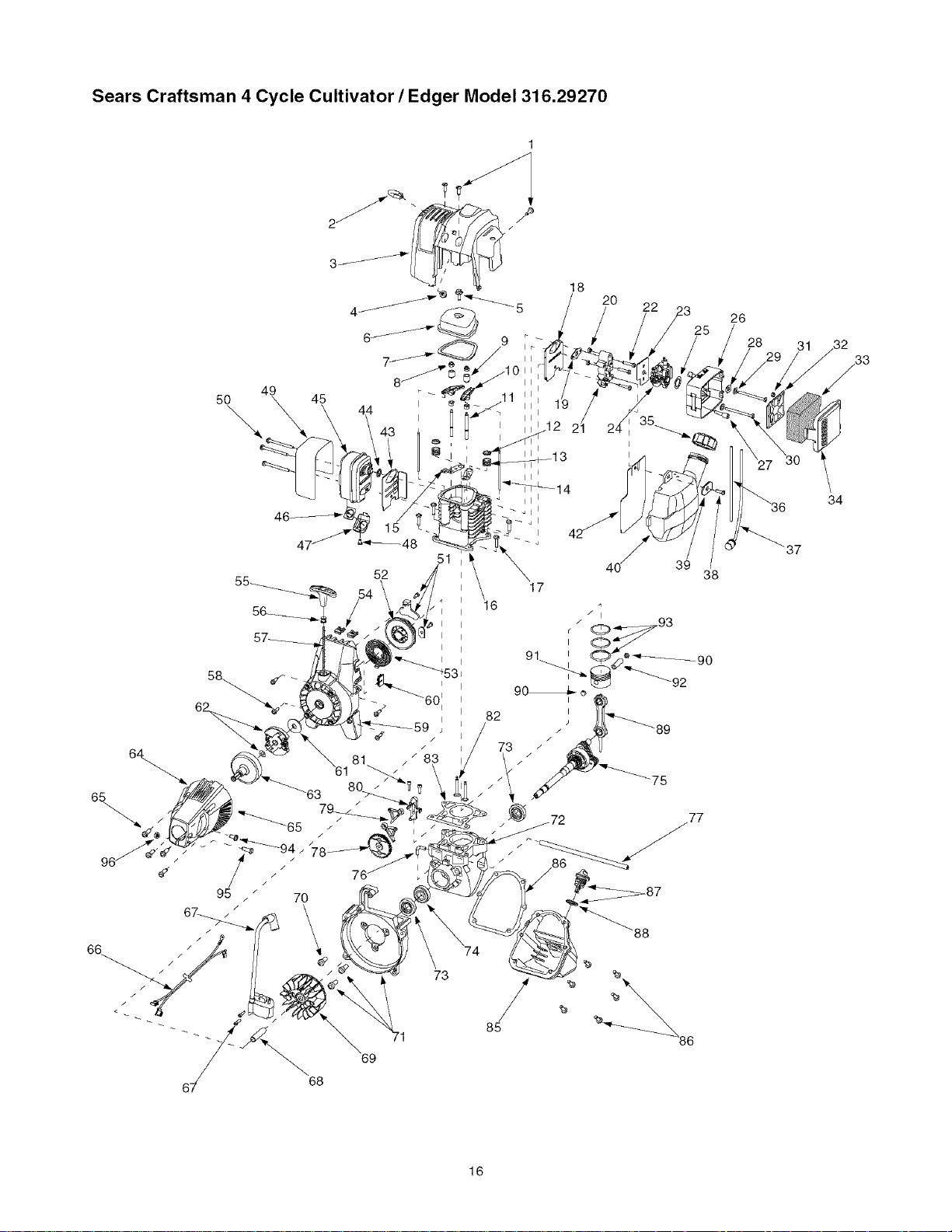 Sears Craftsman 4 Cycle Cultivator / Edger Model 316.29270

1
2
3
4
5
6
7
8
9
10
11
12
13
14
15
16
17
18
19
20
21
22
23
24
25
26
27
28
29
30
31
32
33
34
35
36
37
38
39
40
42
43
44
45
46
47
48
49
50
51
52
53
54
55
56
57
58
59
60
61
62
63
64
65
65
66
67
67
68
69
70
71
72
73
73
74
75
76
77
78
79
80
81
82
83
85
86
86
87
88
89
90
90
91
92
93
94
95
96

16