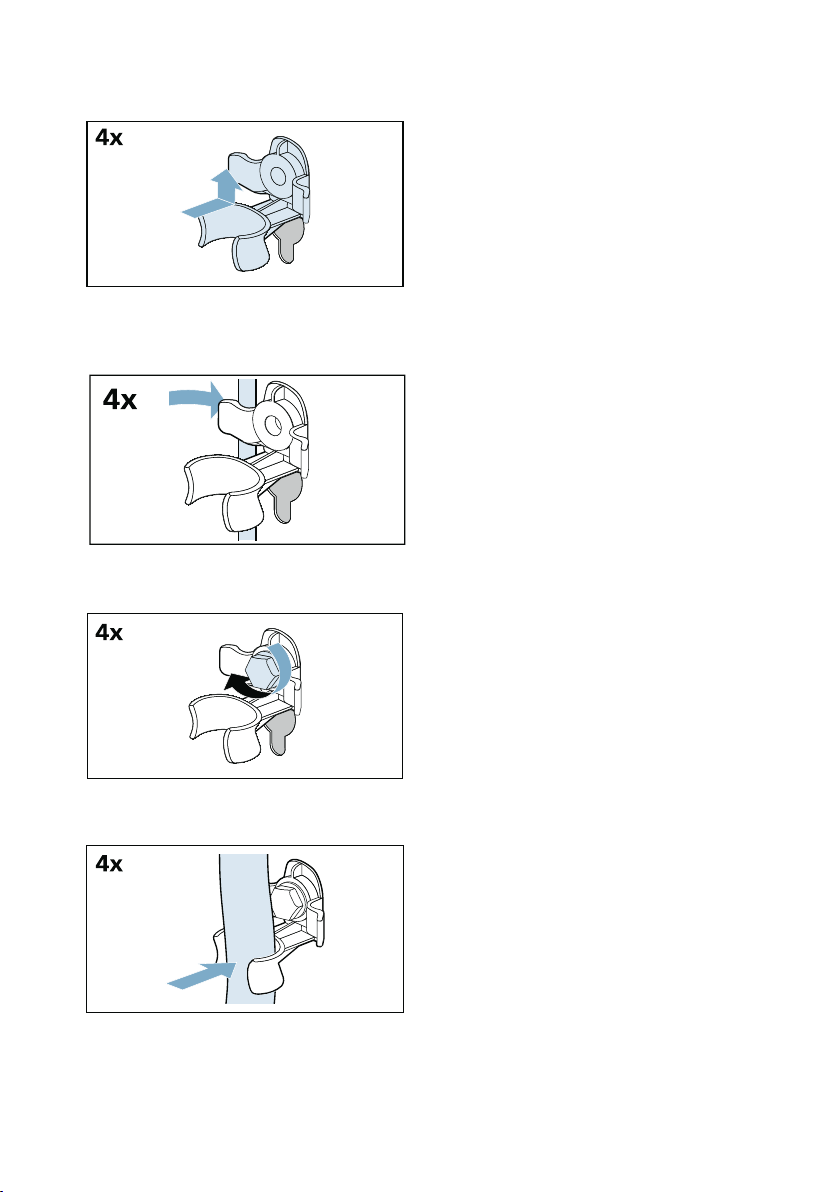 4x

4x

4x

4x