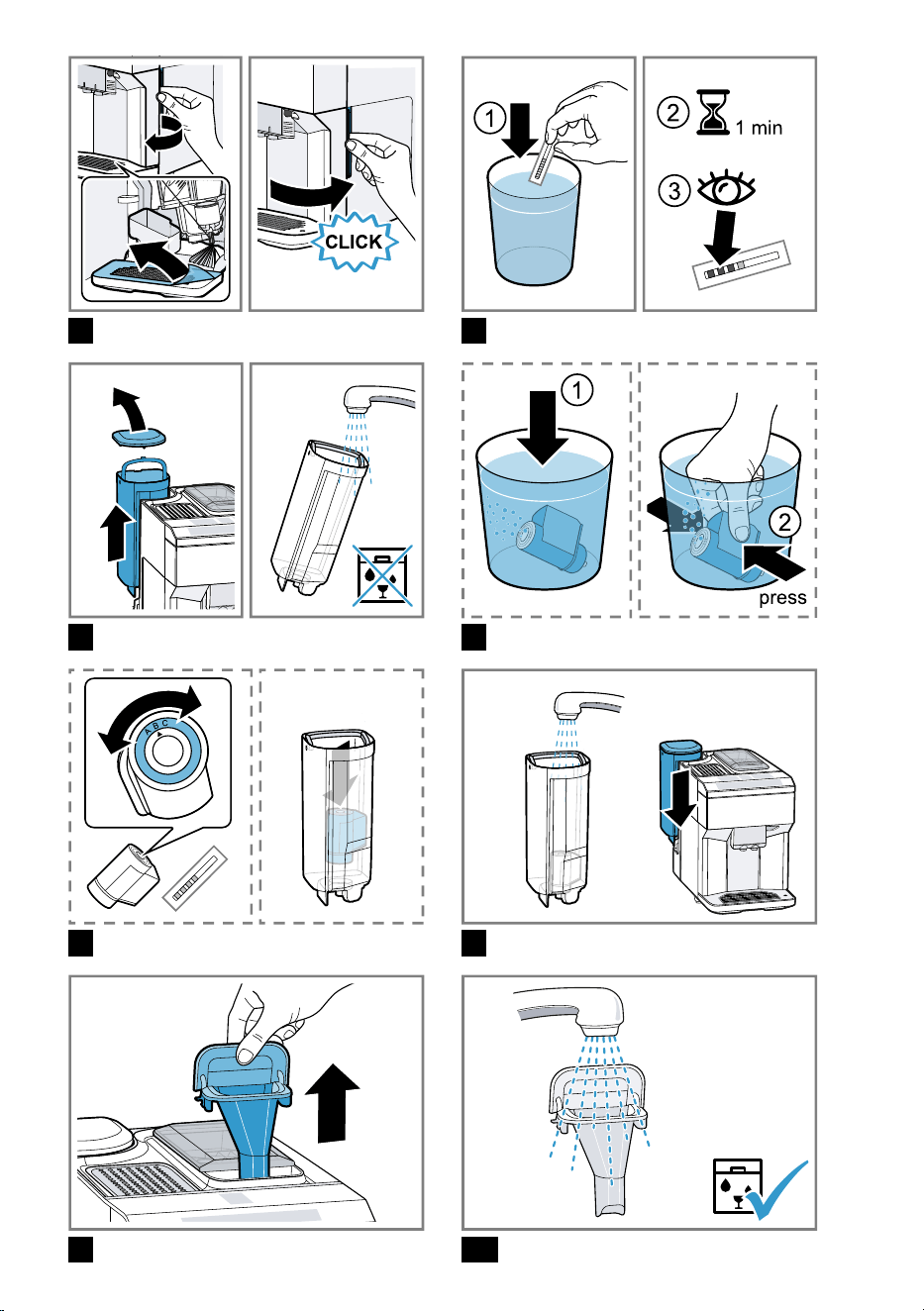 CLICK

1

2 1 min

3

1

2

press

A B C