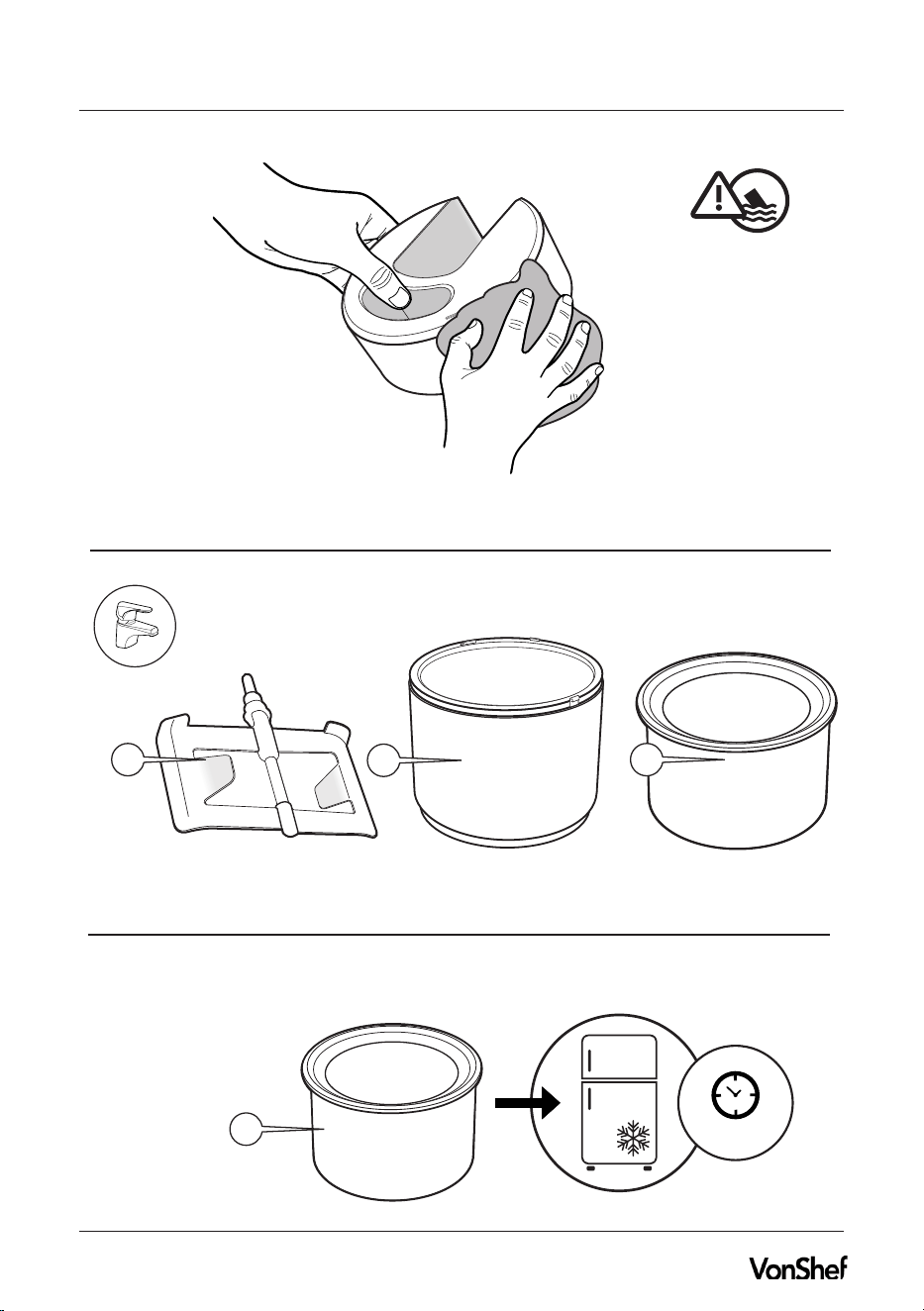 VonShef