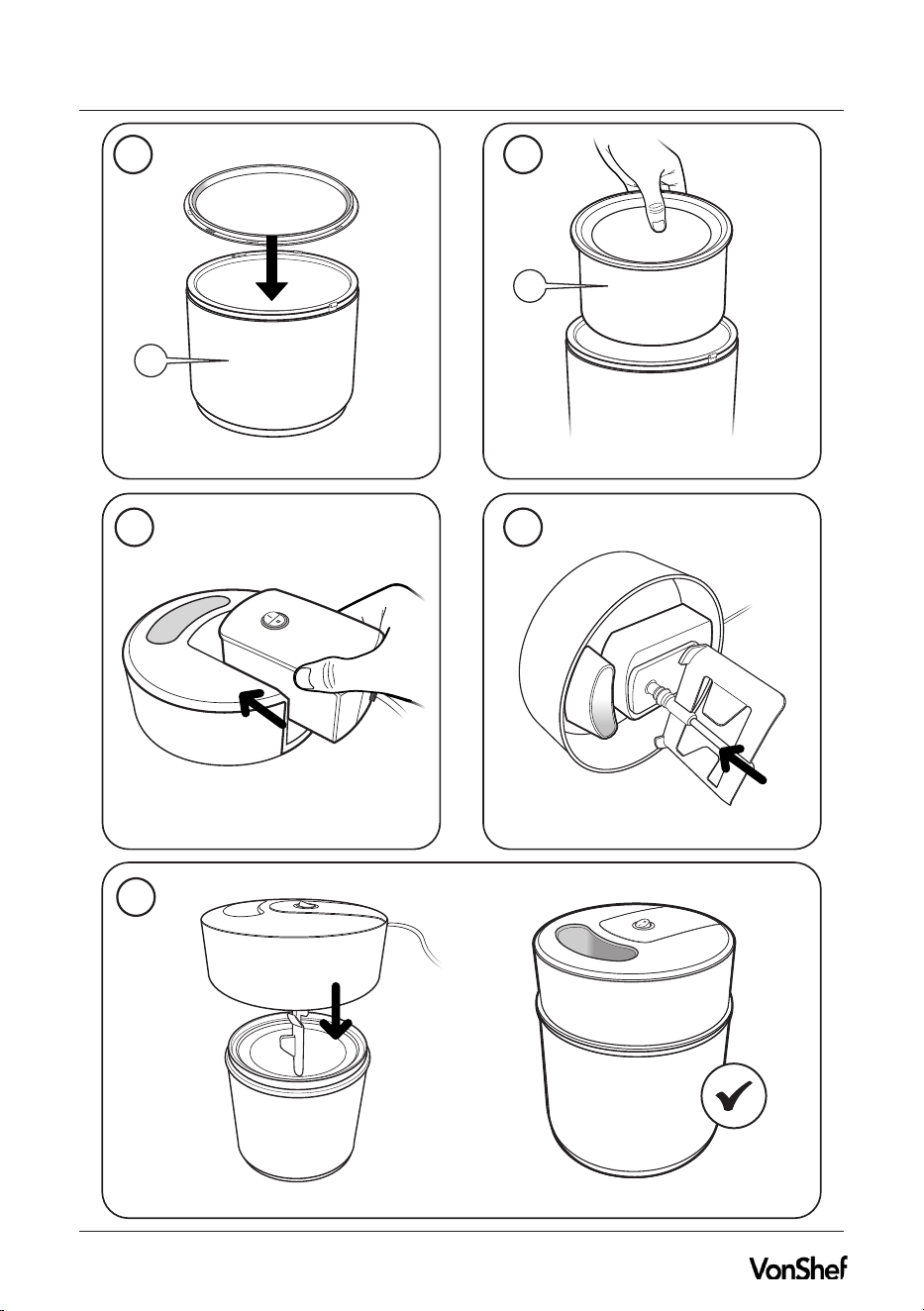 VonShef