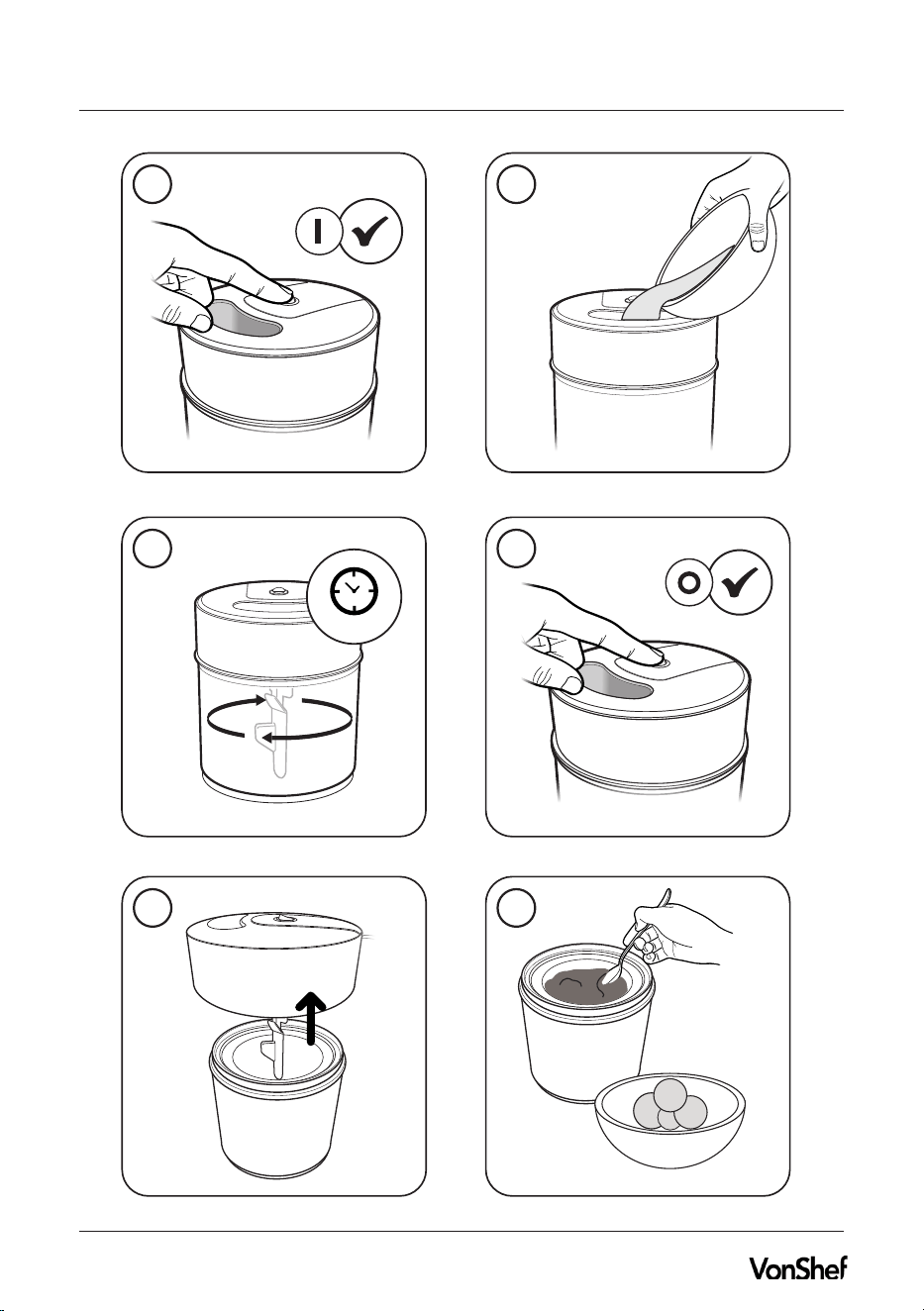 I

O

VonShef