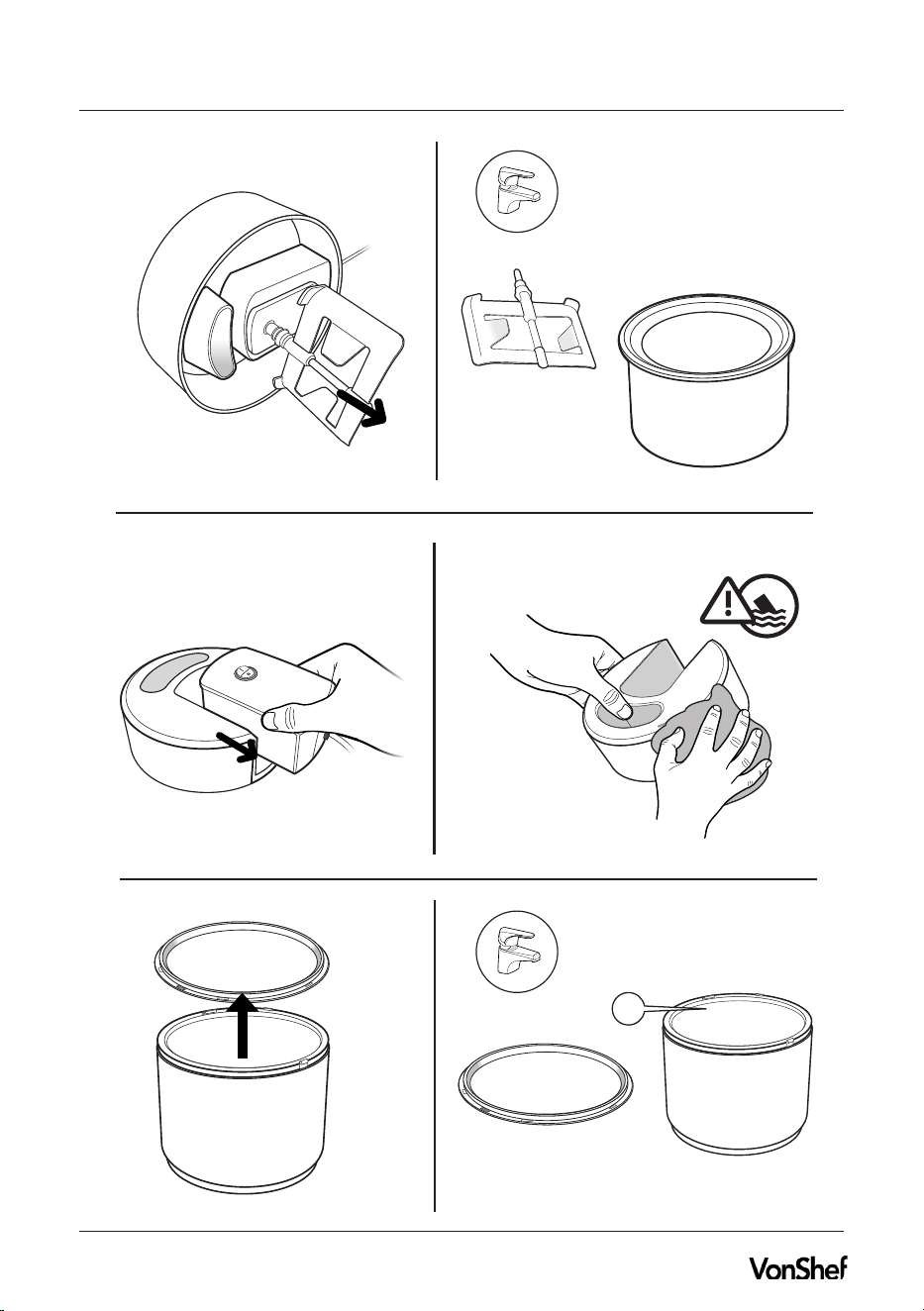 VonShef