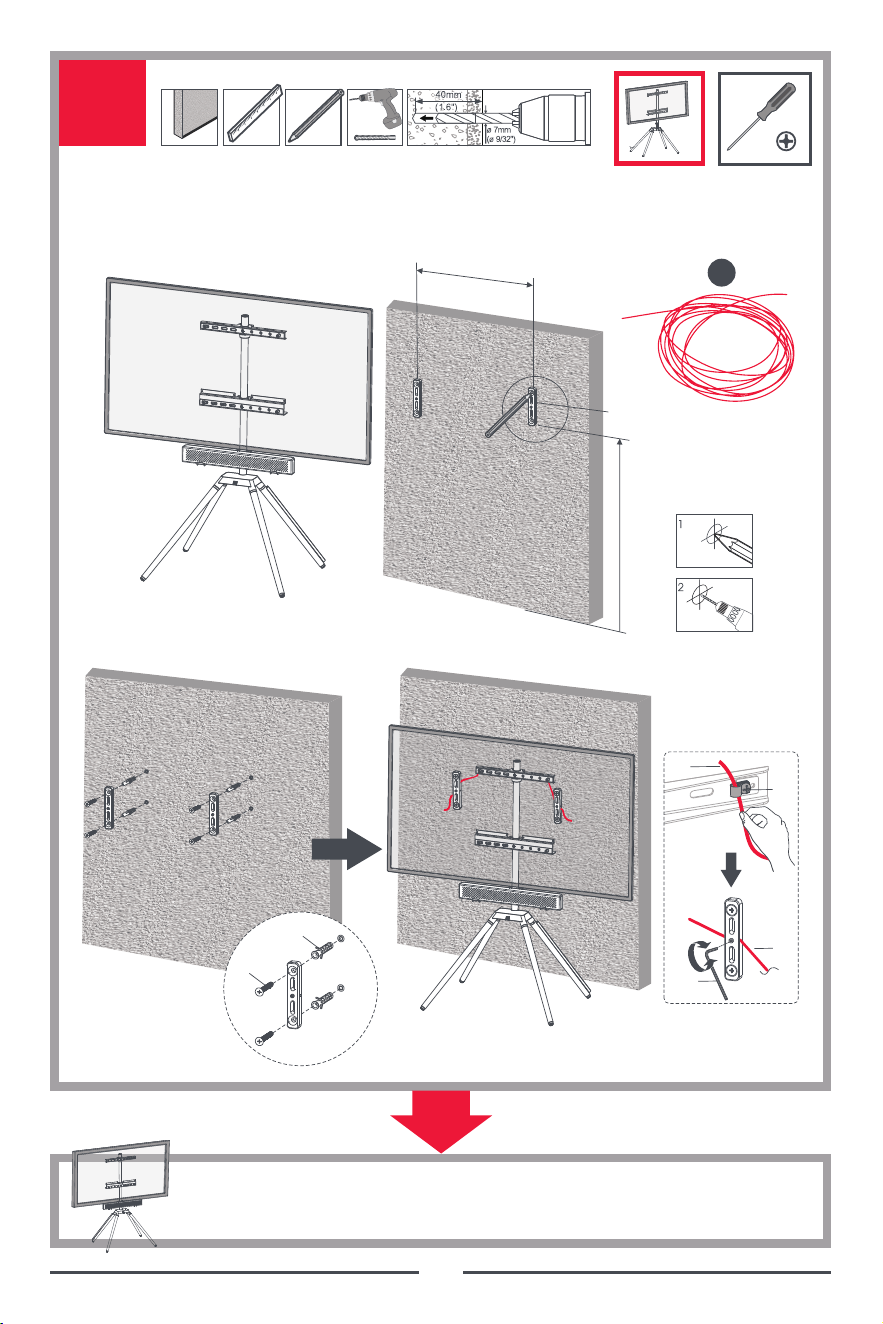 40mm
(1.6")
ø 7mm
(ø 9/32")

1

2