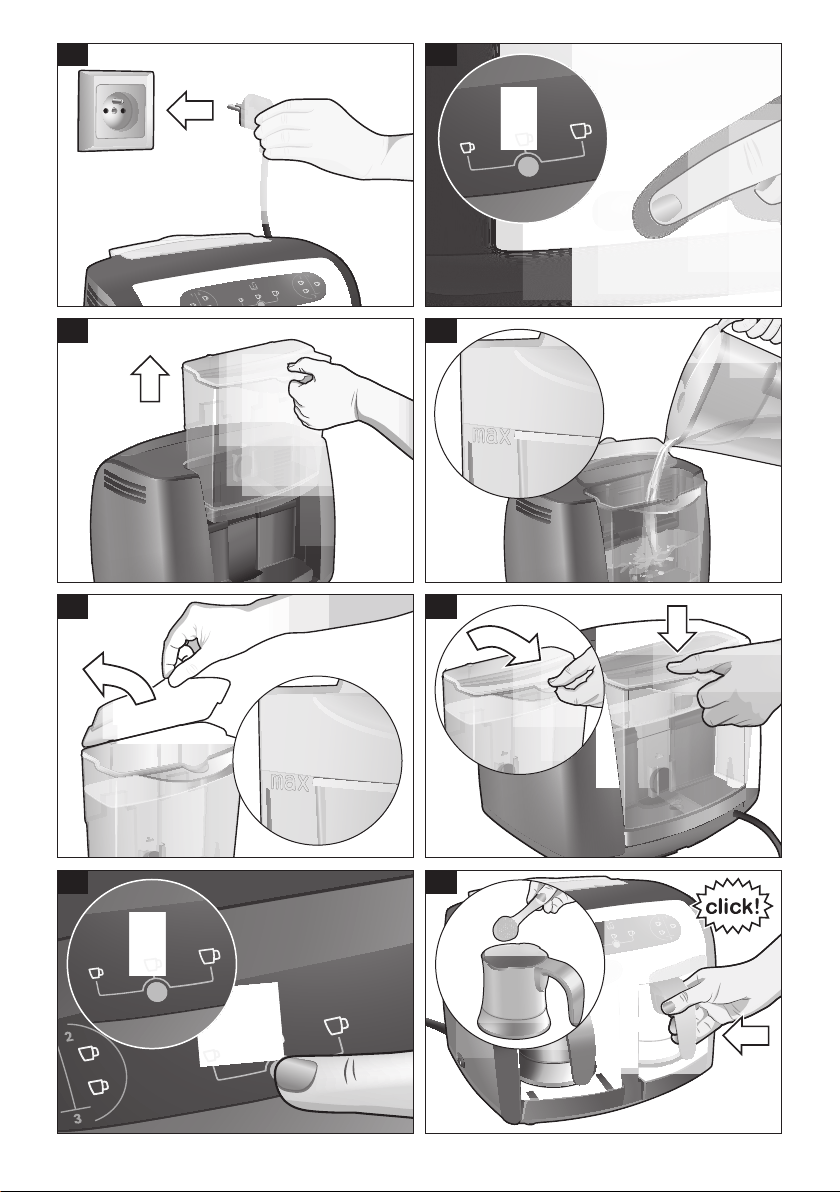 max

max

2

3

click!