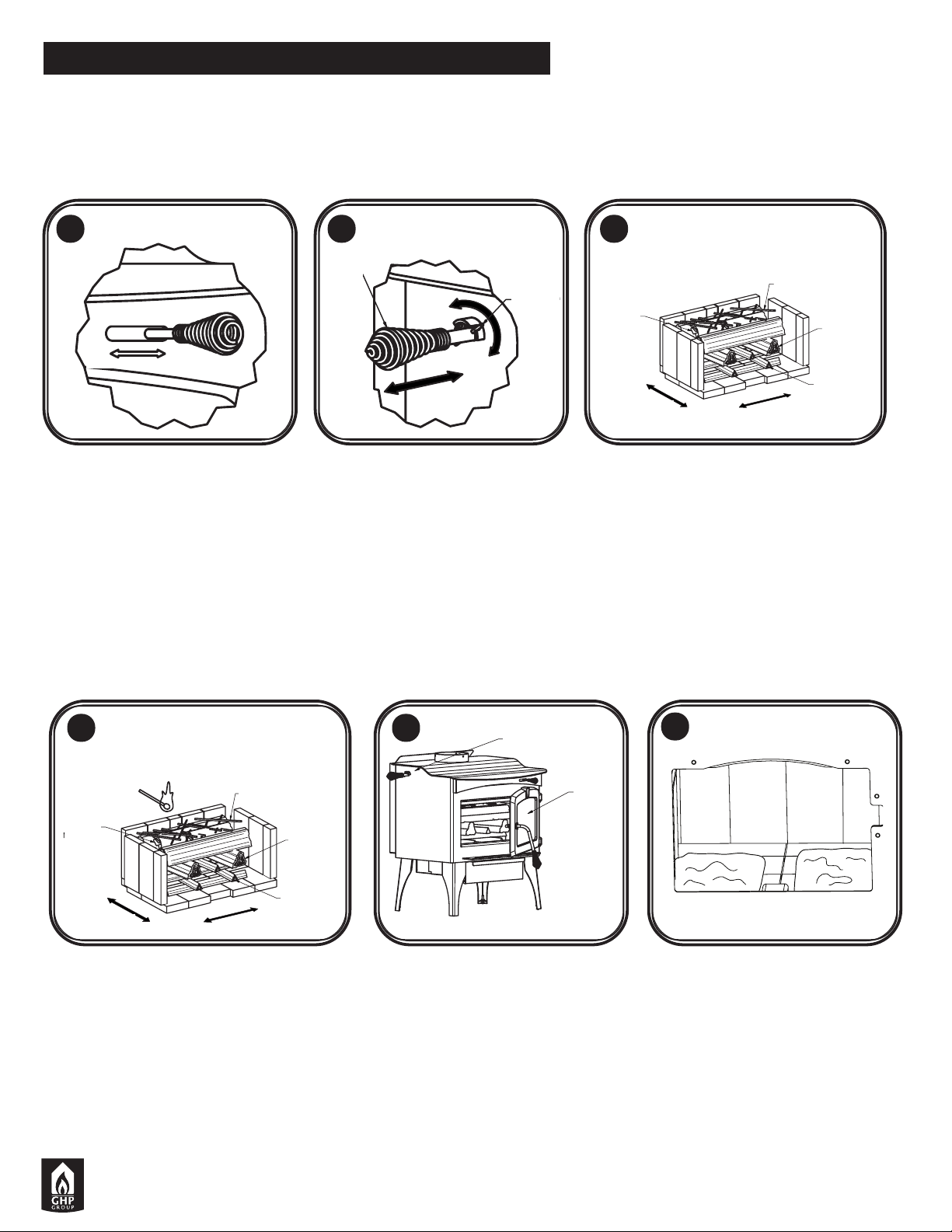 GHP
GROUP