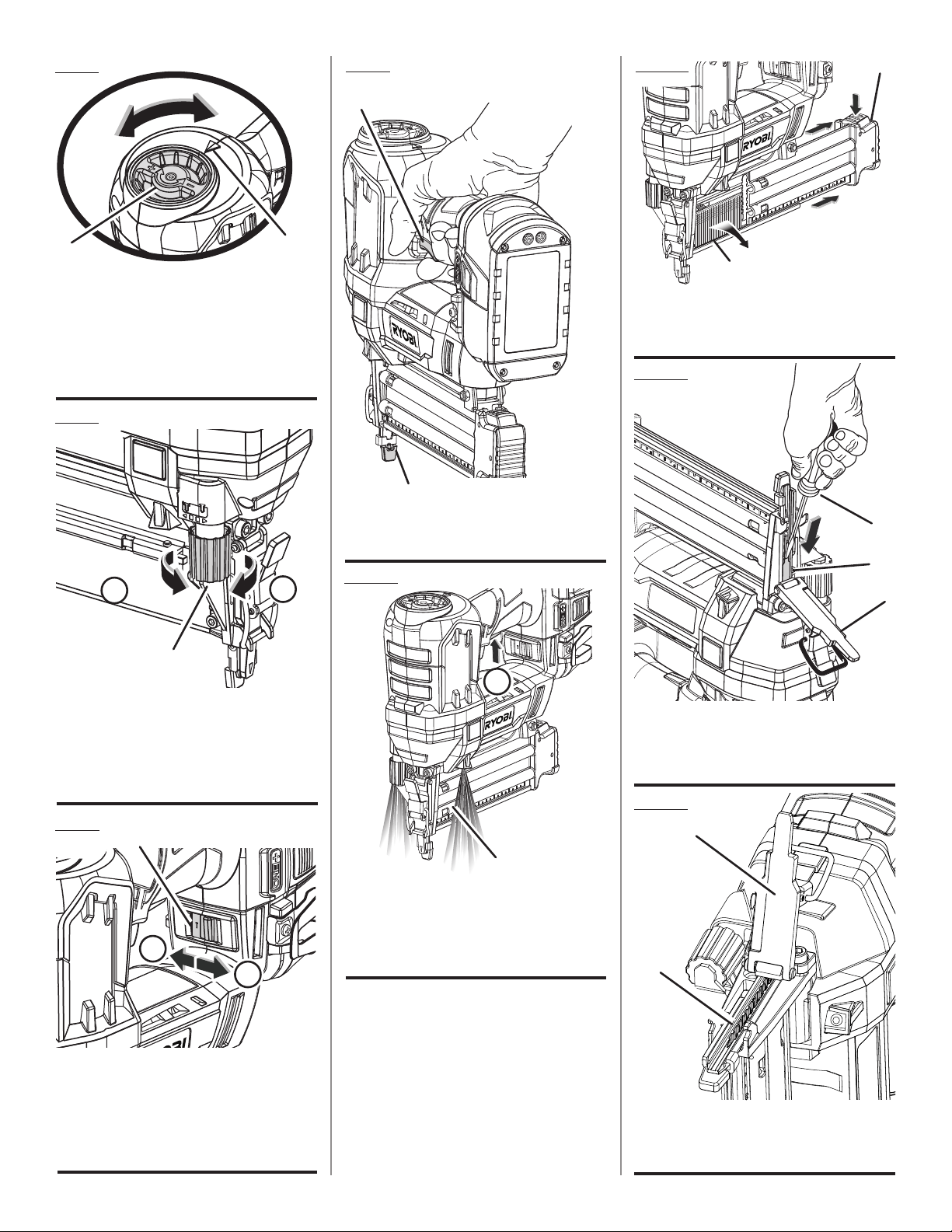 RYOBI

RYOBI

RYOBI

RYOBI