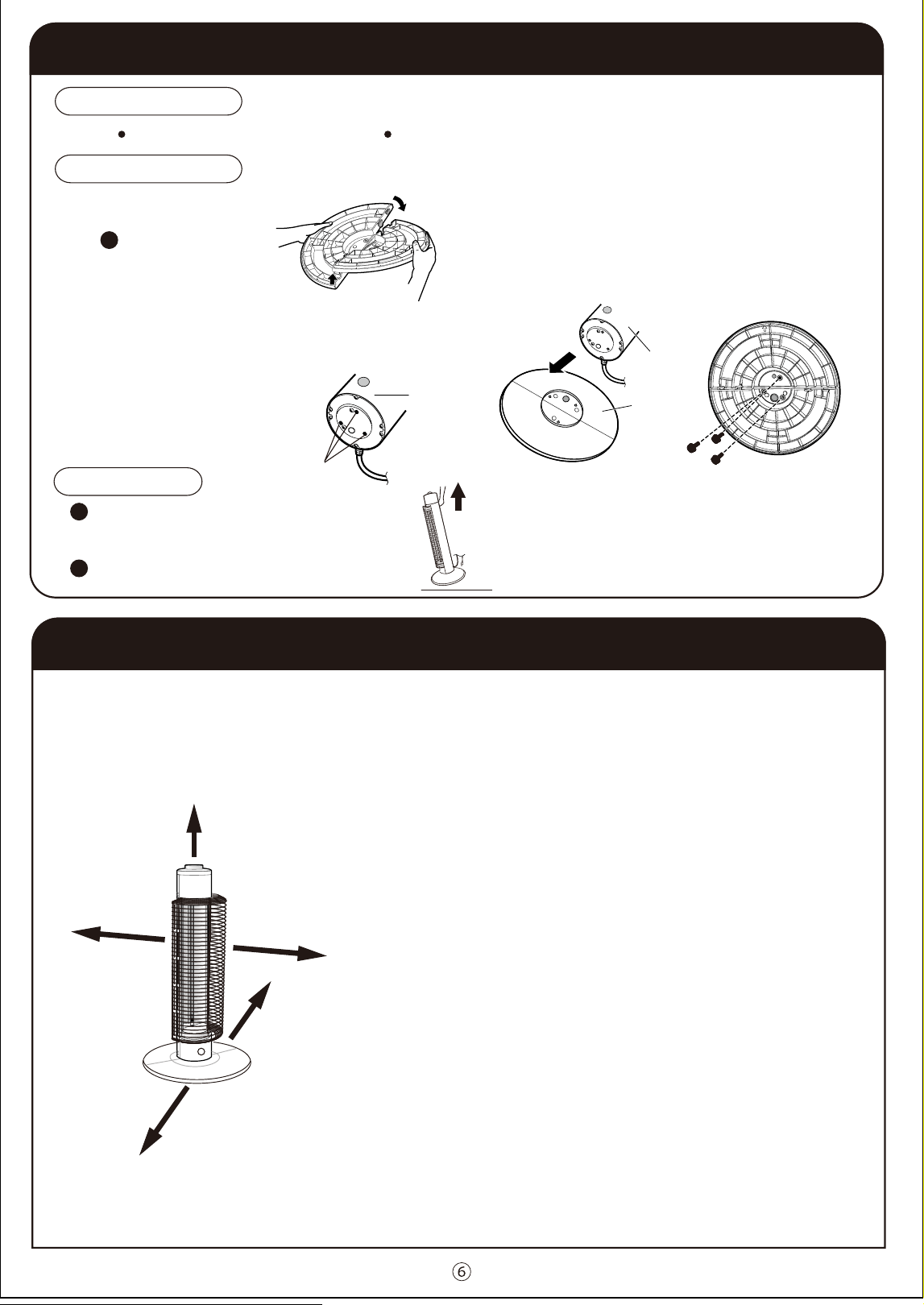 ⑥