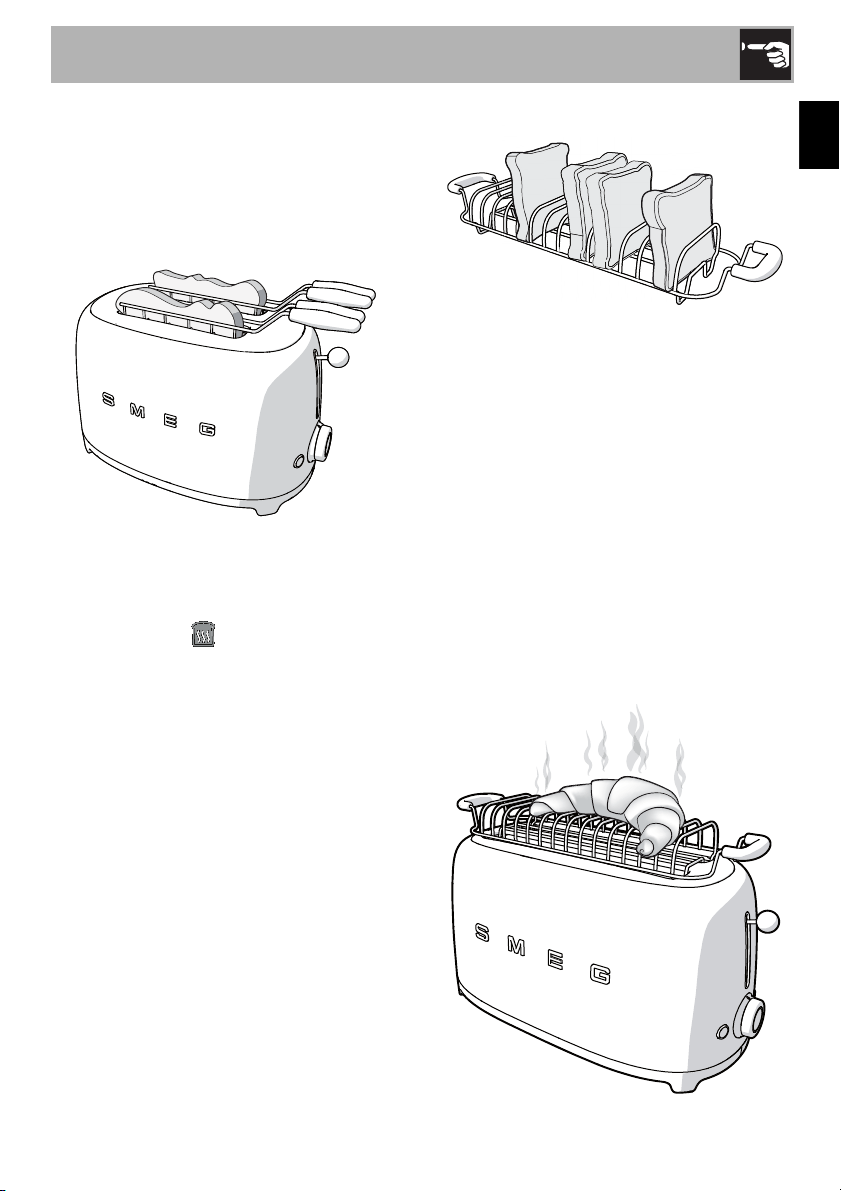 S M E G

S M E G