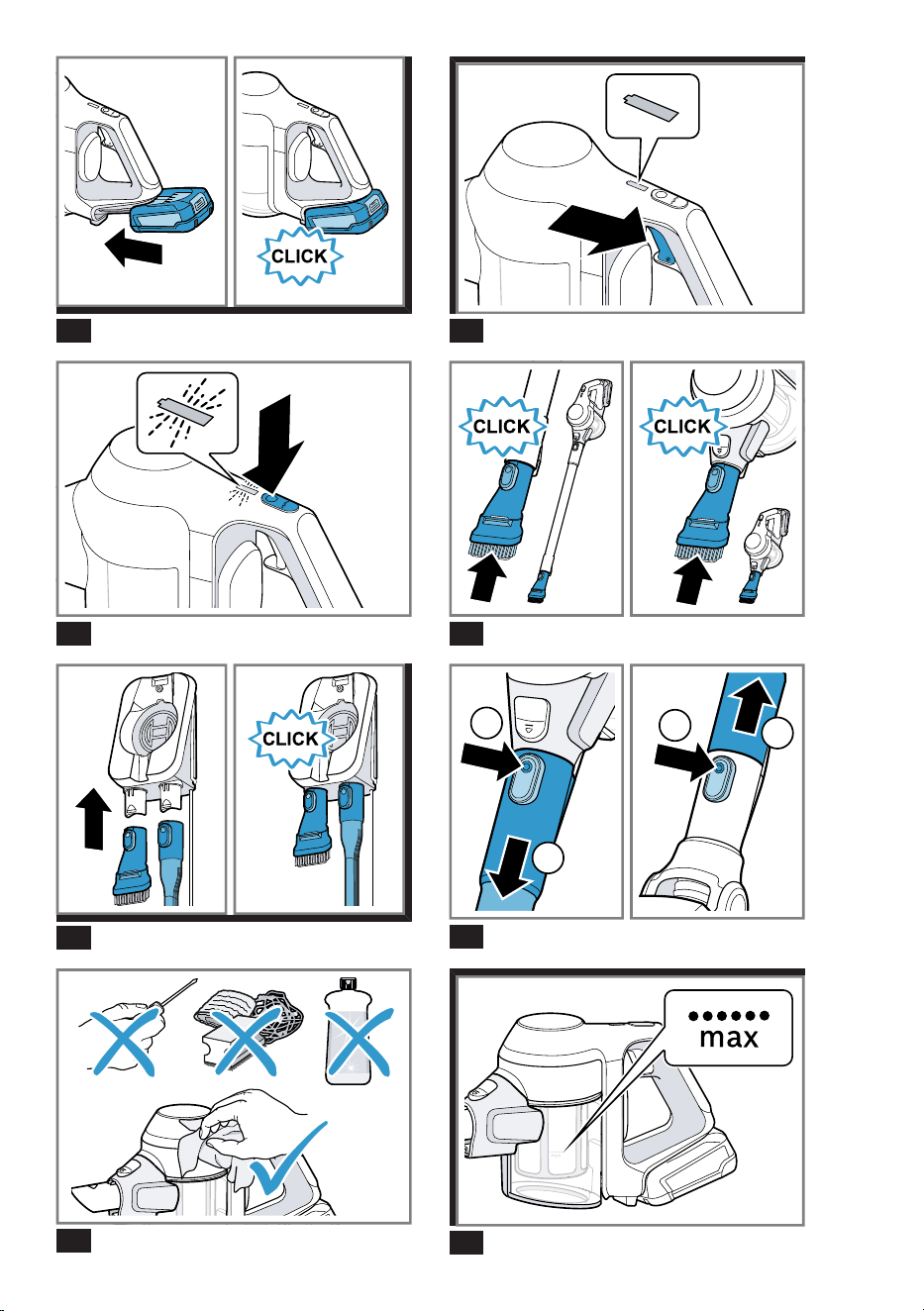 CLICK

CLICK

CLICK

CLICK

max