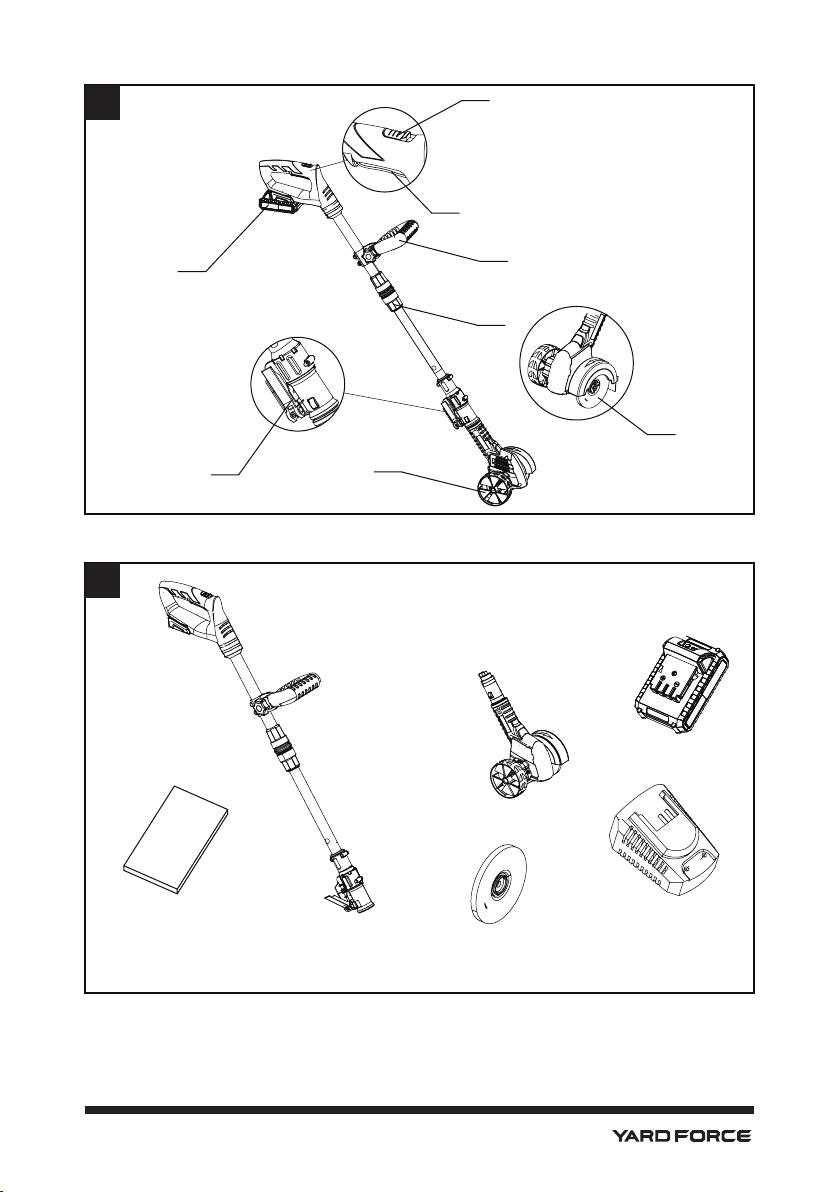 YARD FORCE