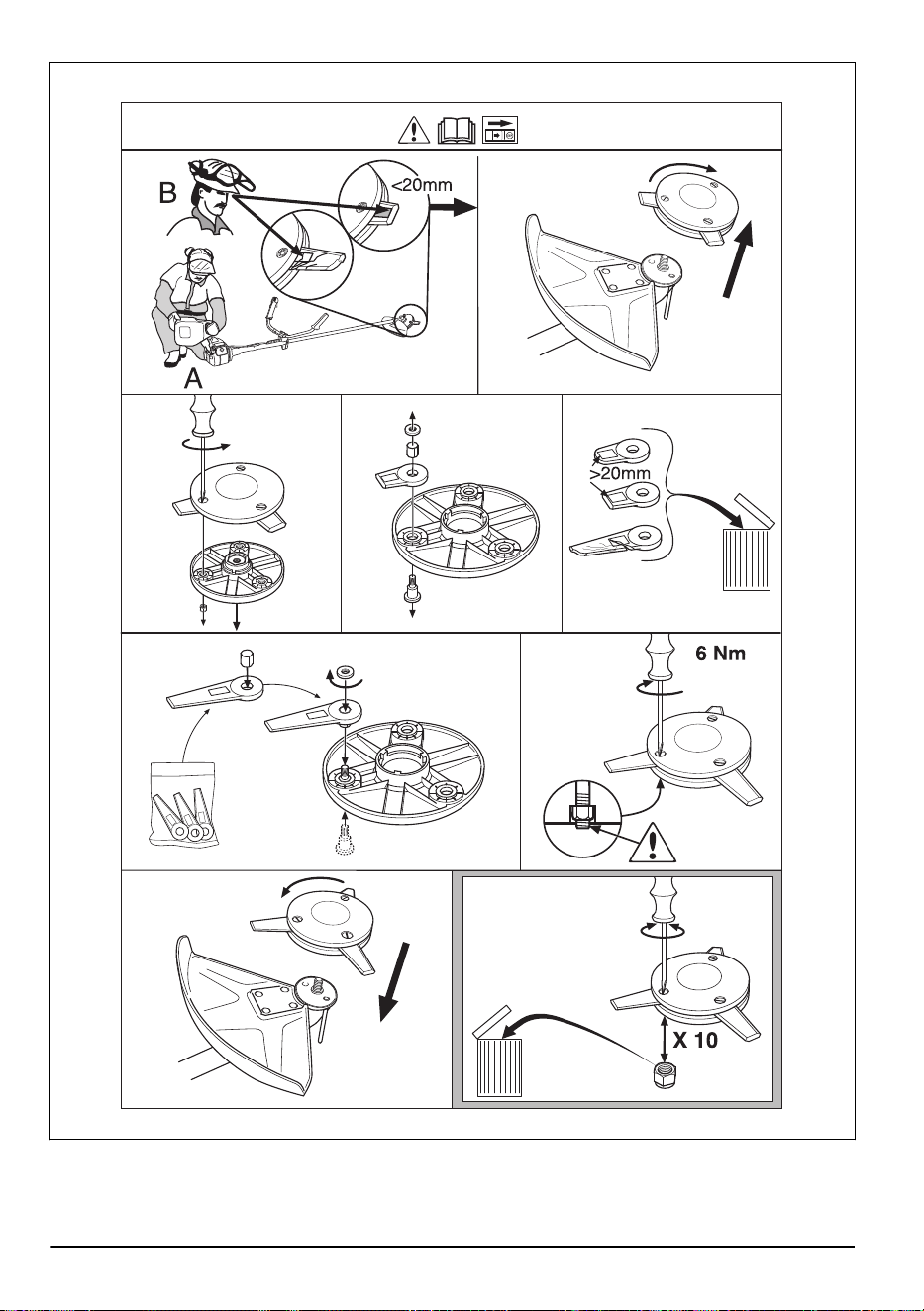 B

<20mm

A

>20mm

6 Nm

X 10