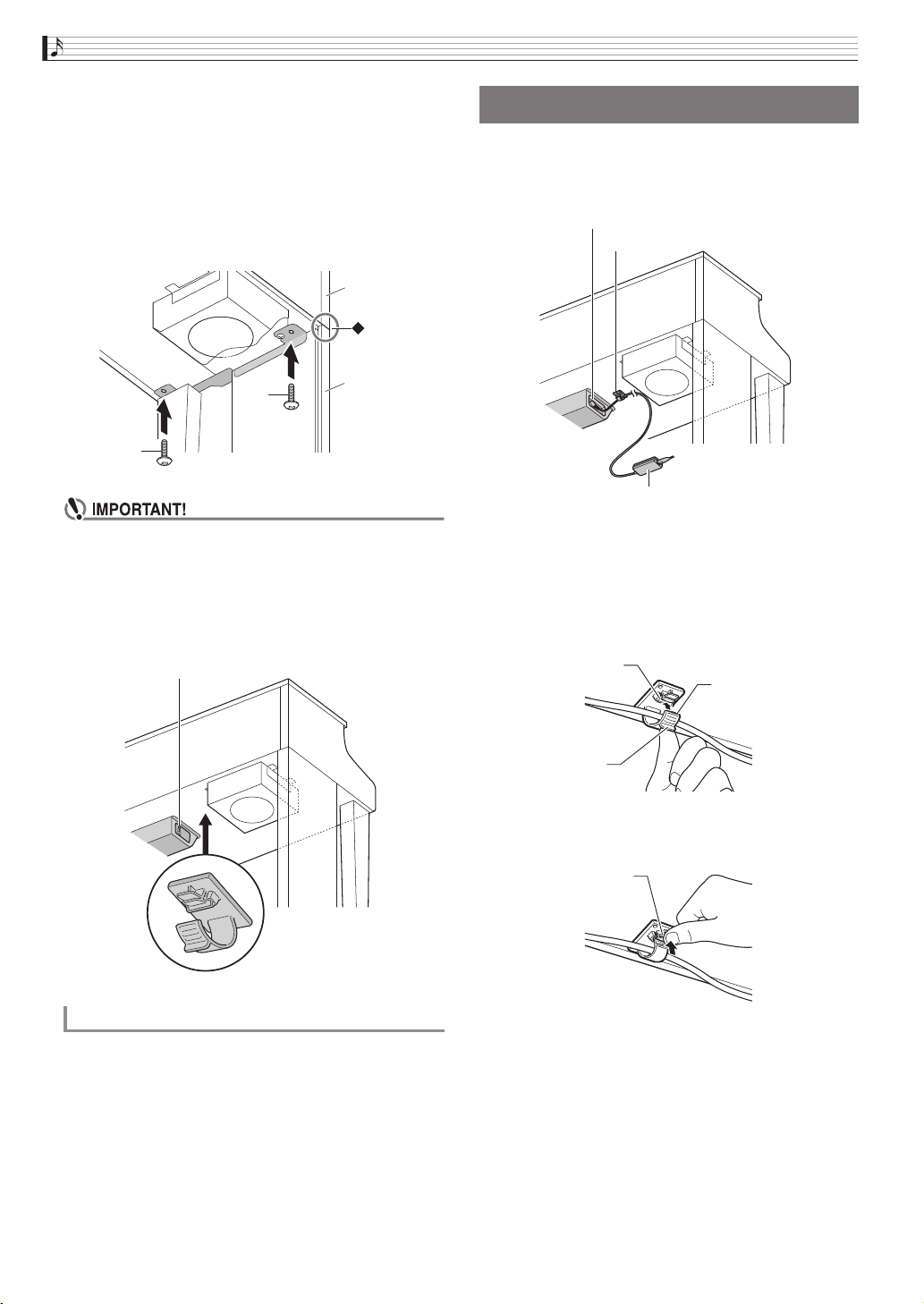 IMPORTANT!