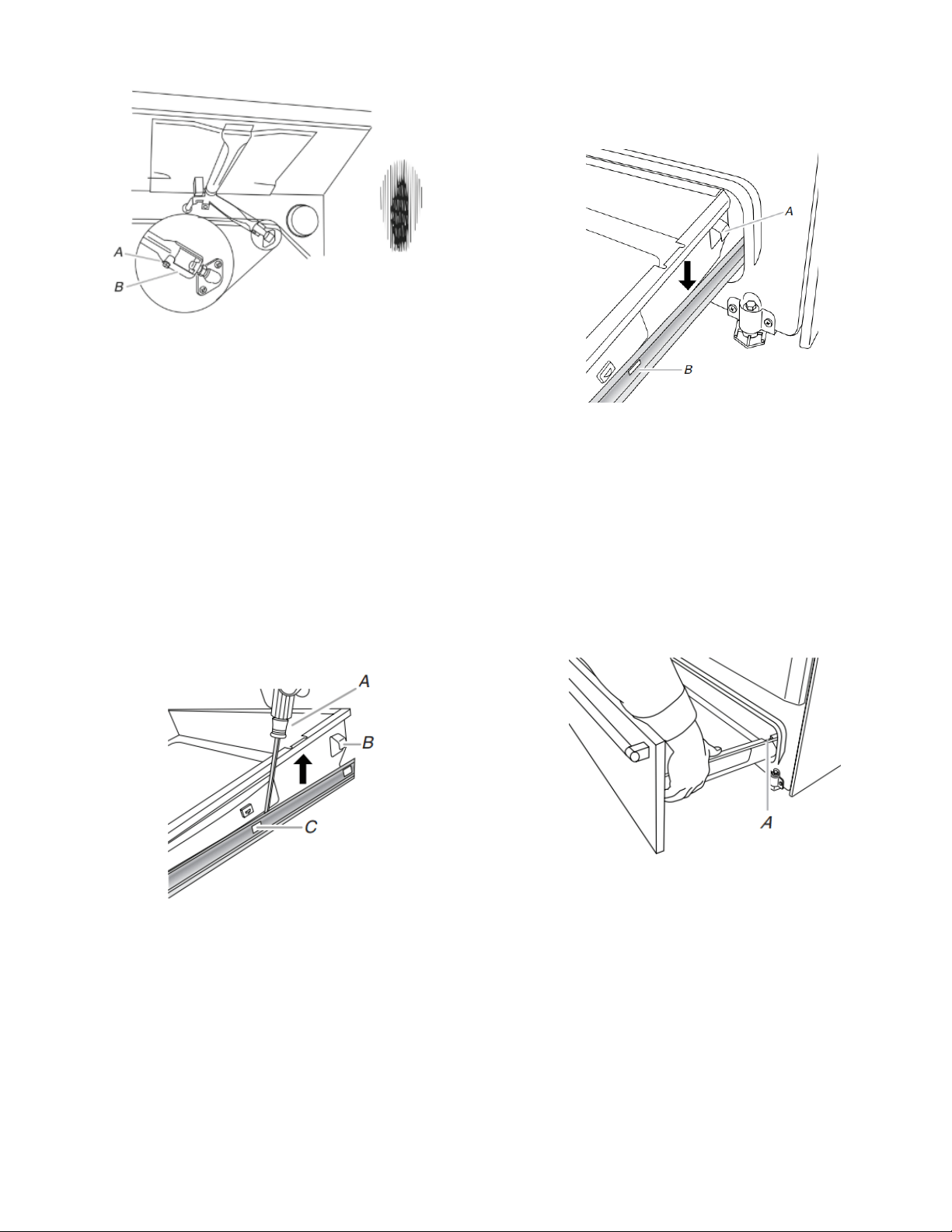 A
B

A
B

A
B
C

A