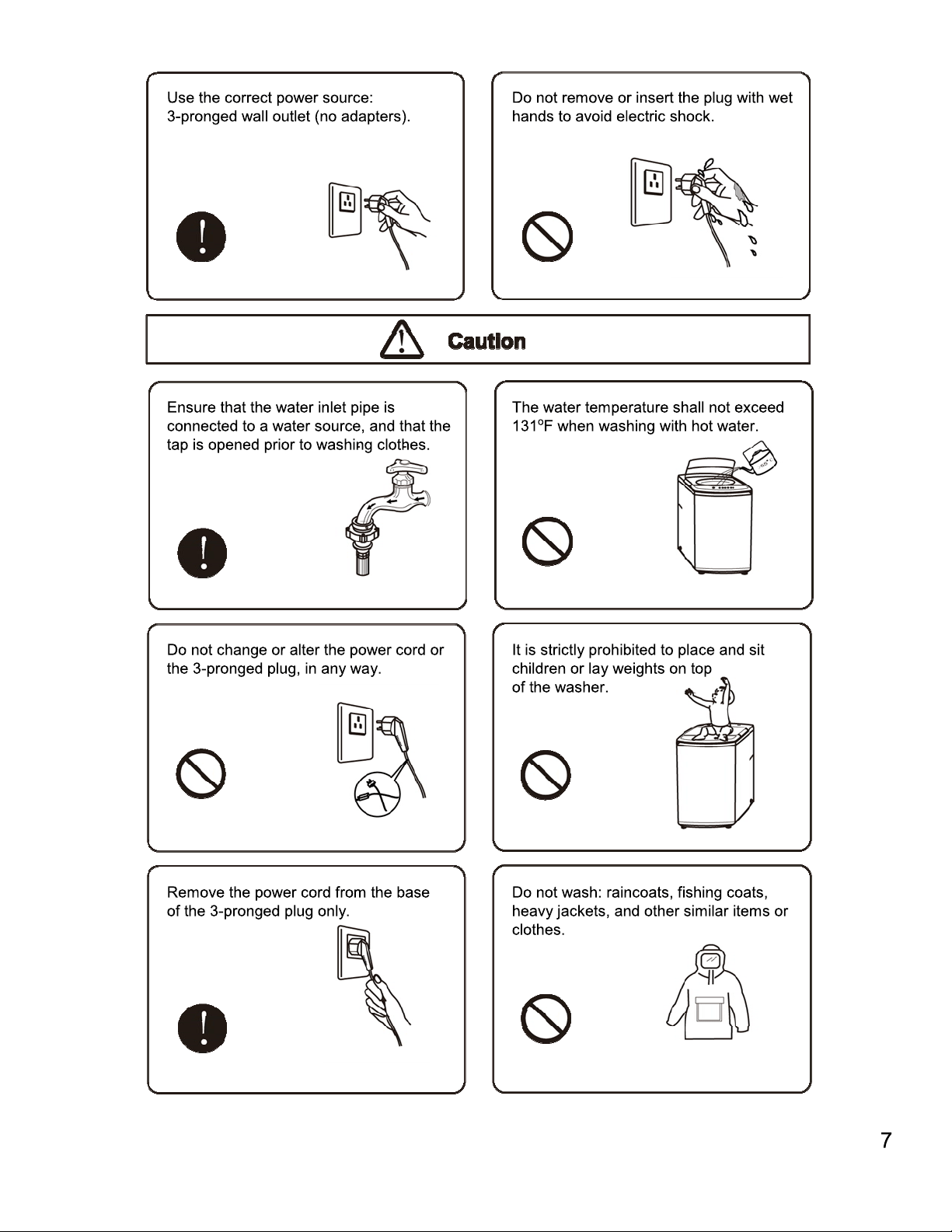 Use the correct power source: 3-pronged wall outlet (no adapters).

Do not remove or insert the plug with wet hands to avoid electric shock.

Caution

Ensure that the water inlet pipe is connected to a water source, and that the tap is opened prior to washing clothes.

The water temperature shall not exceed 131°F when washing with hot water.

Do not change or alter the power cord or the 3-pronged plug, in any way.

It is strictly prohibited to place and sit children or lay weights on top of the washer.

Remove the power cord from the base of the 3-pronged plug only.

Do not wash: raincoats, fishing coats, heavy jackets, and other similar items or clothes.

7