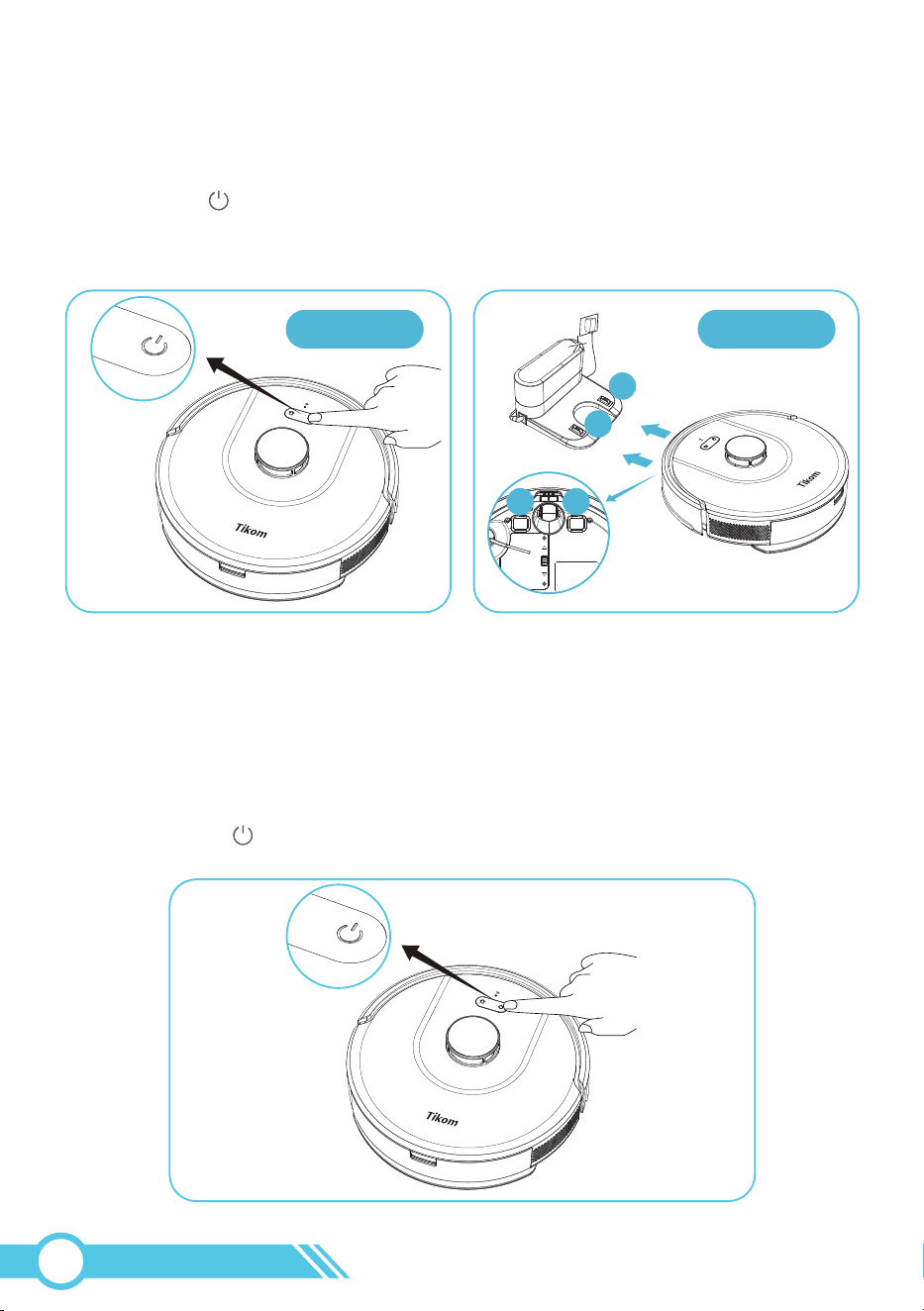 Tikom

Tikom

Tikom