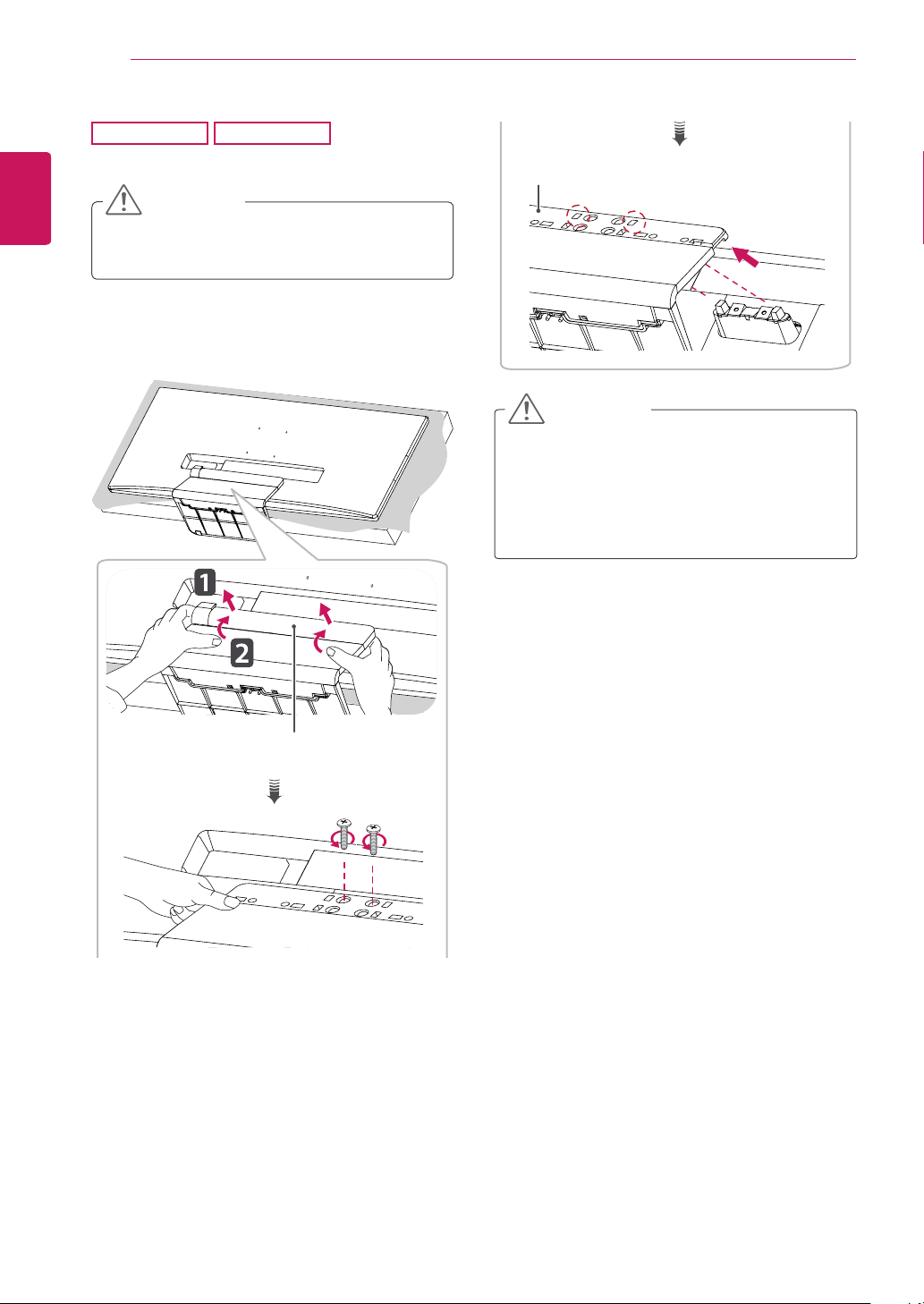 1
2