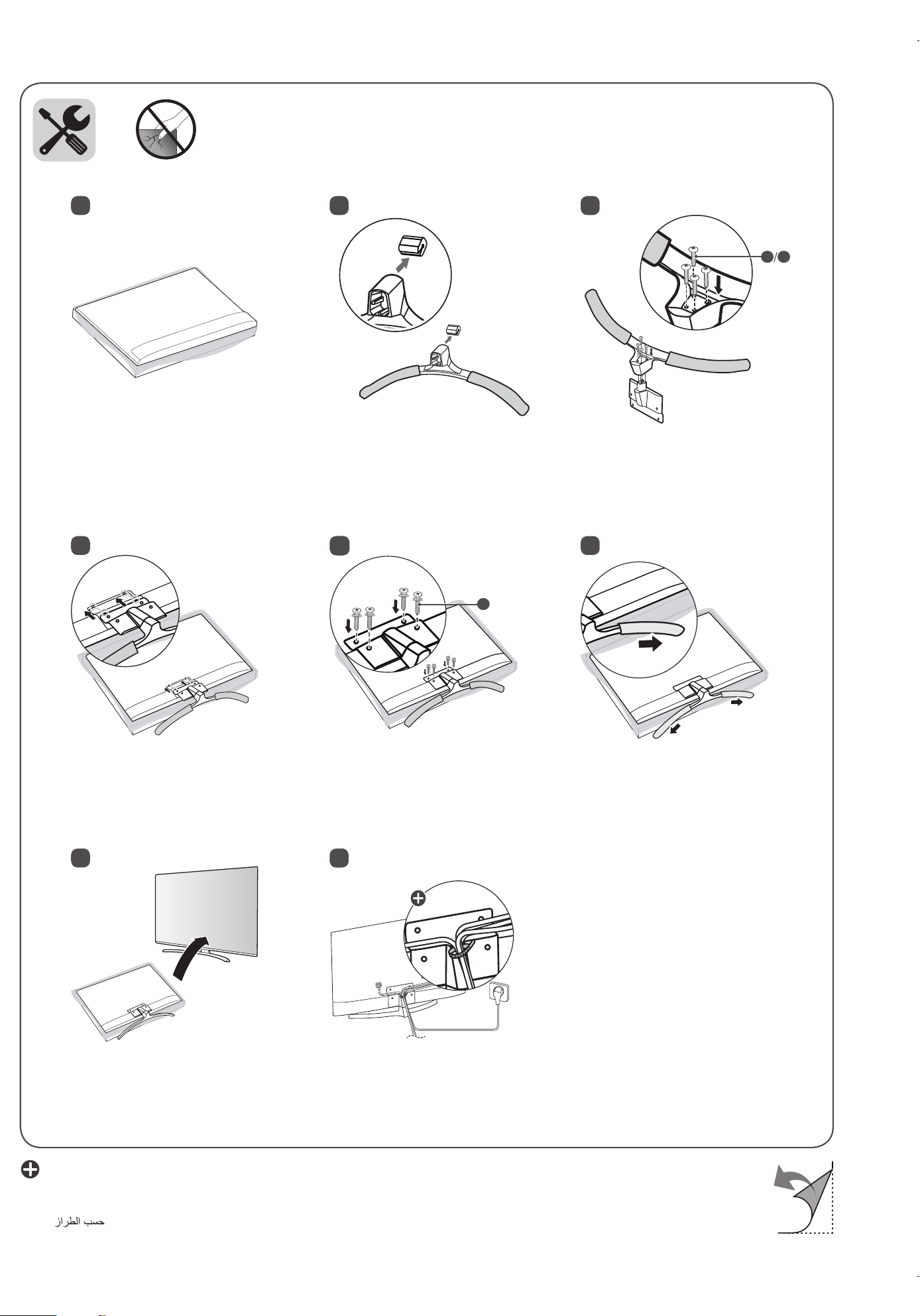 حسب الطراز