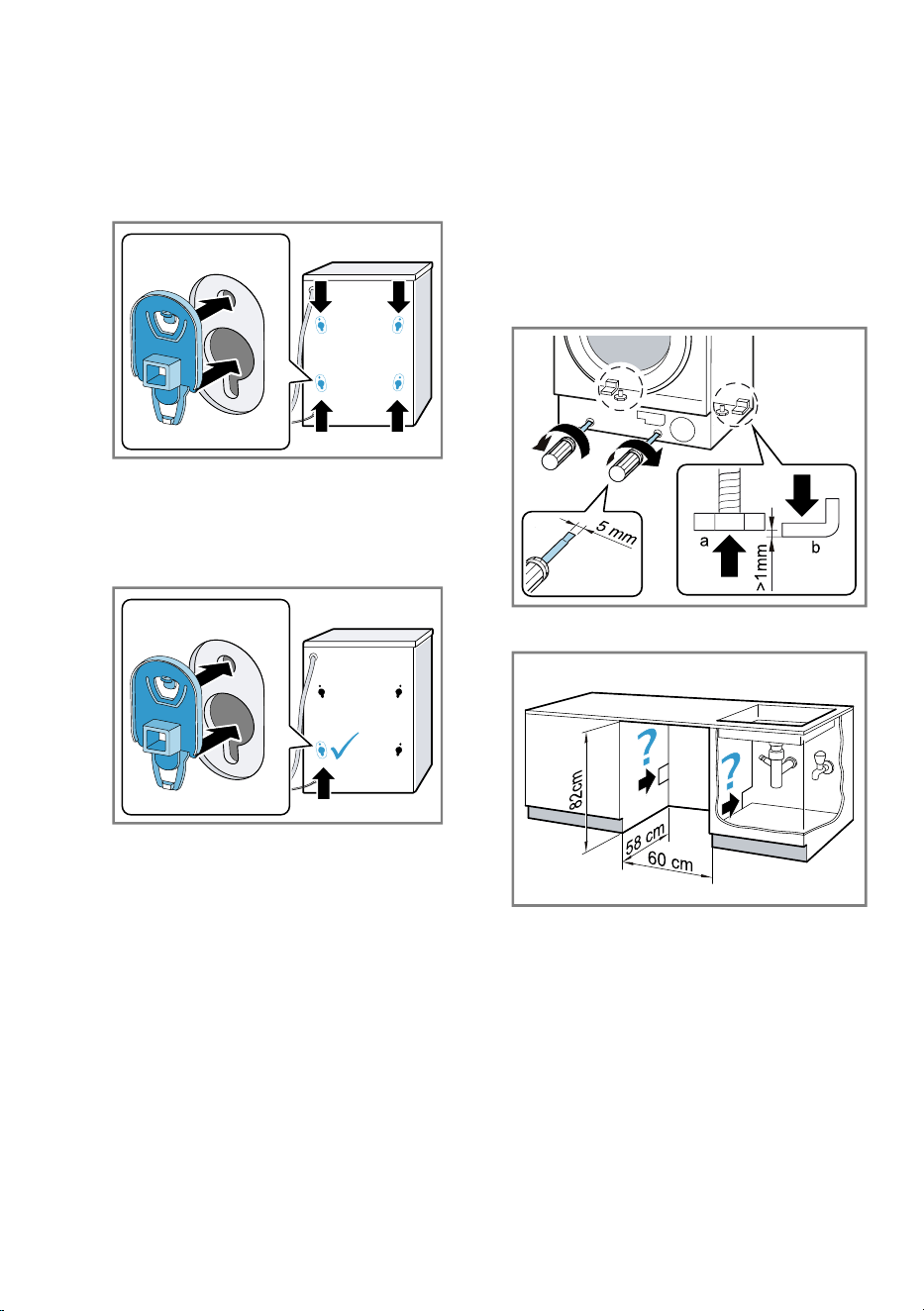 5 mm
a
b
>1mm

?
?
82cm
58 cm
60 cm