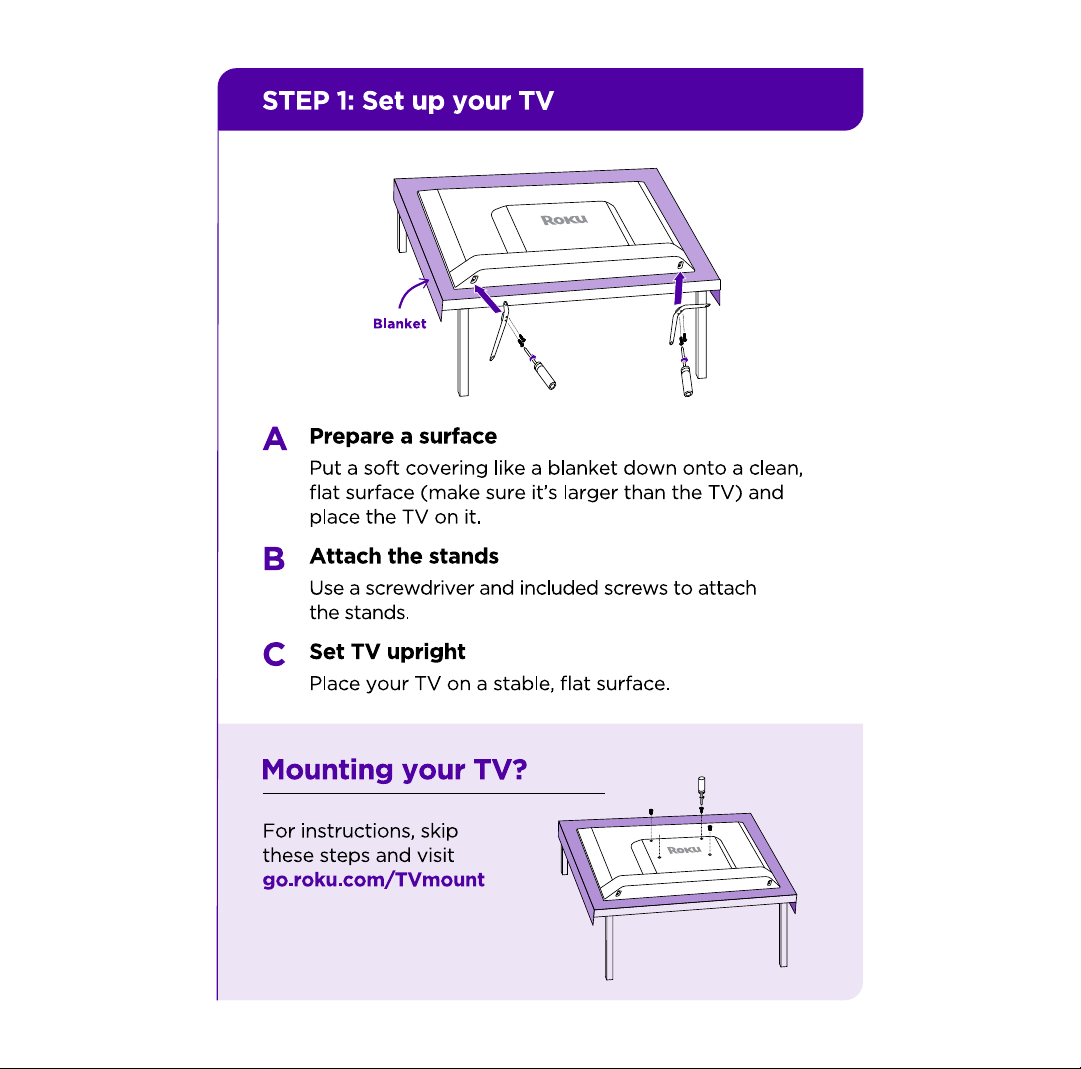 STEP 1: Set up your TV

Roku

Blanket

A Prepare a surface

Put a soft covering like a blanket down onto a clean, flat surface (make sure it's larger than the TV) and place the TV on it.

B Attach the stands

Use a screwdriver and included screws to attach the stands.

C Set TV upright

Place your TV on a stable, flat surface.

Mounting your TV?

For instructions, skip these steps and visit go.roku.com/TVmount

Roku