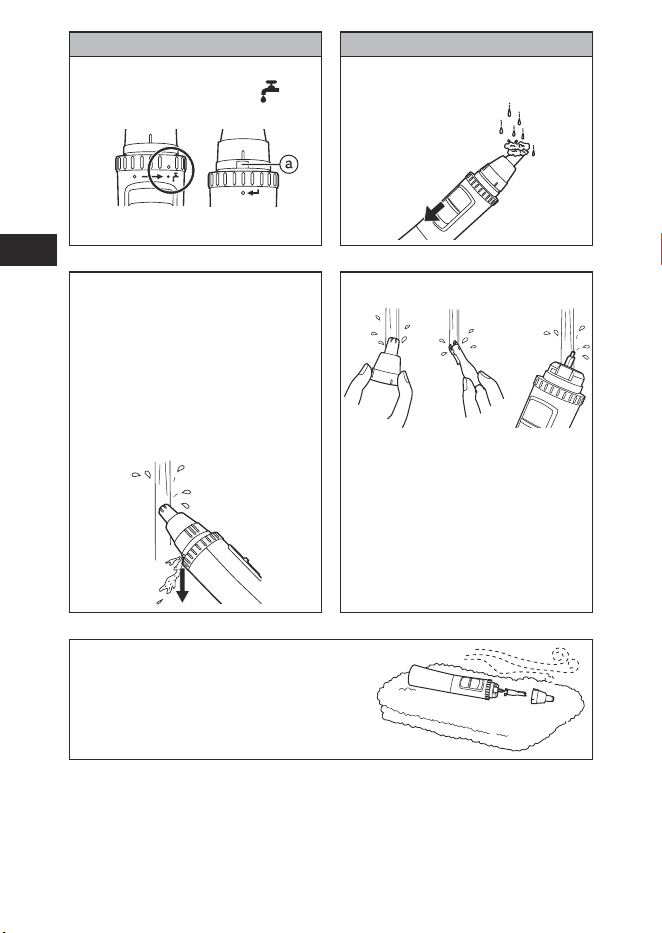 a