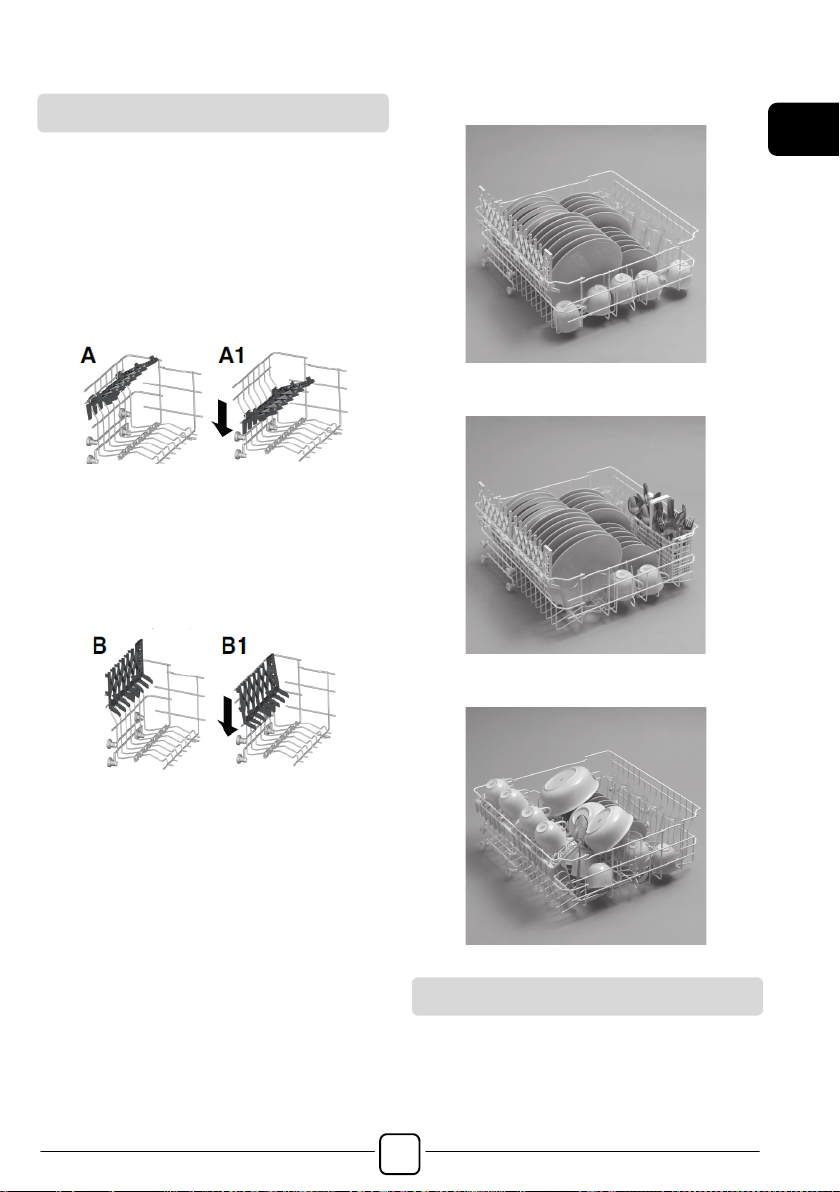 A

A1

B

B1