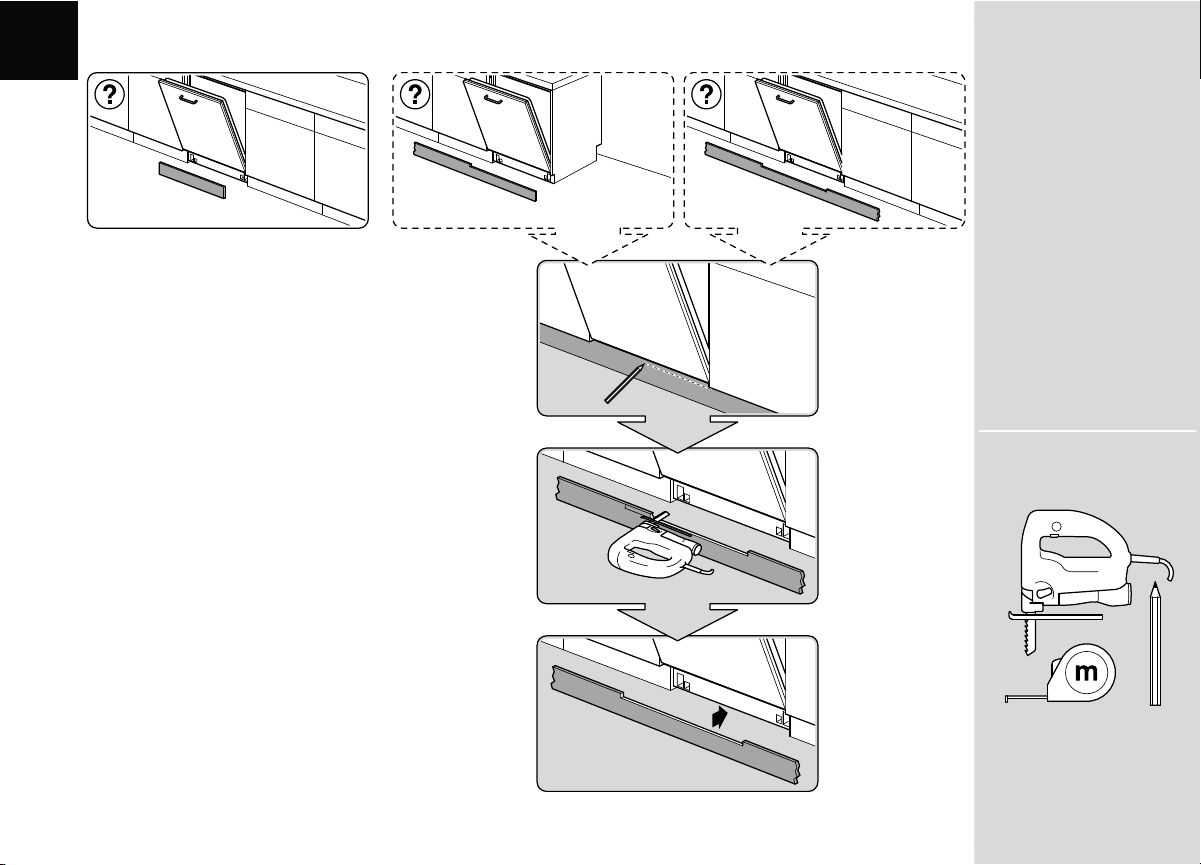 ?

?

?

m