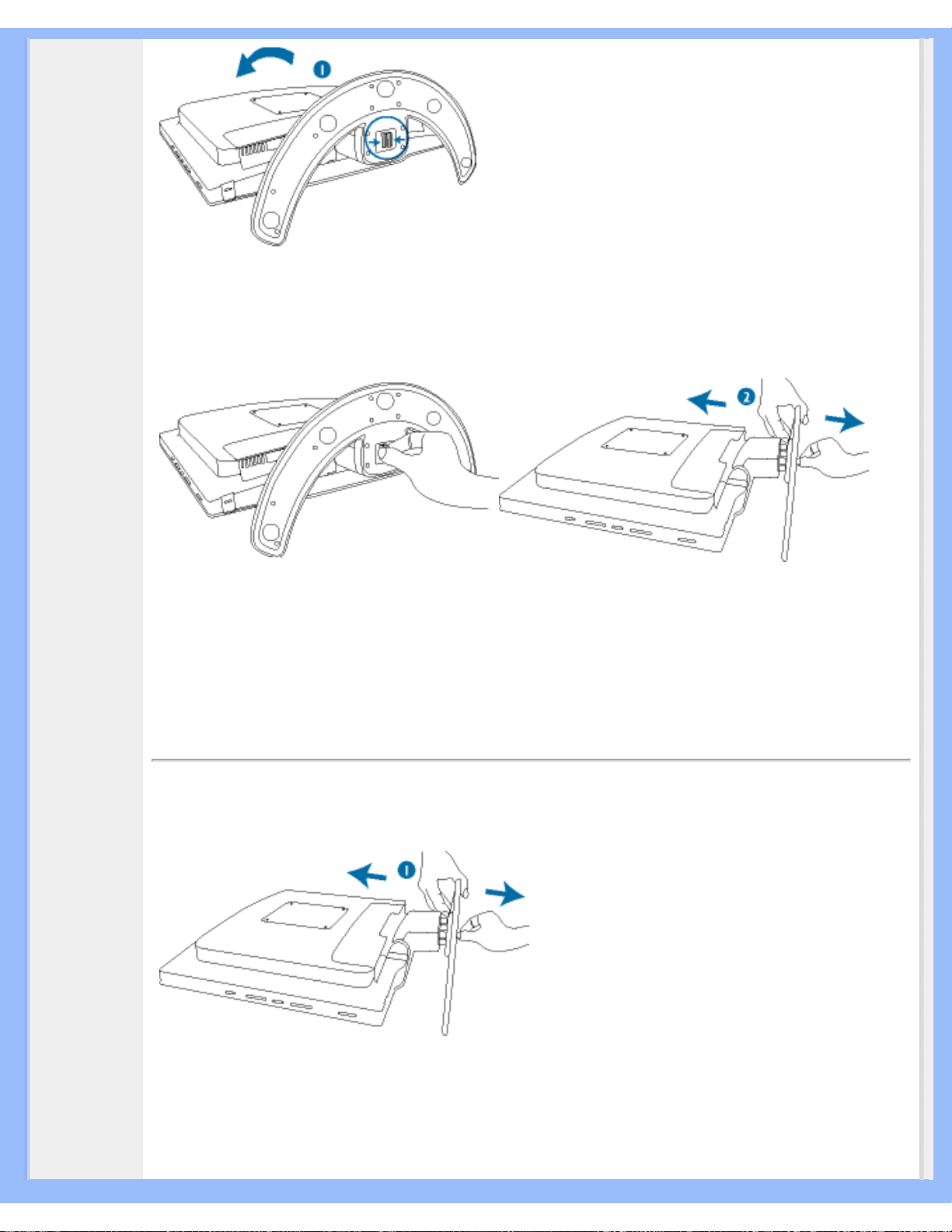 1

2

1