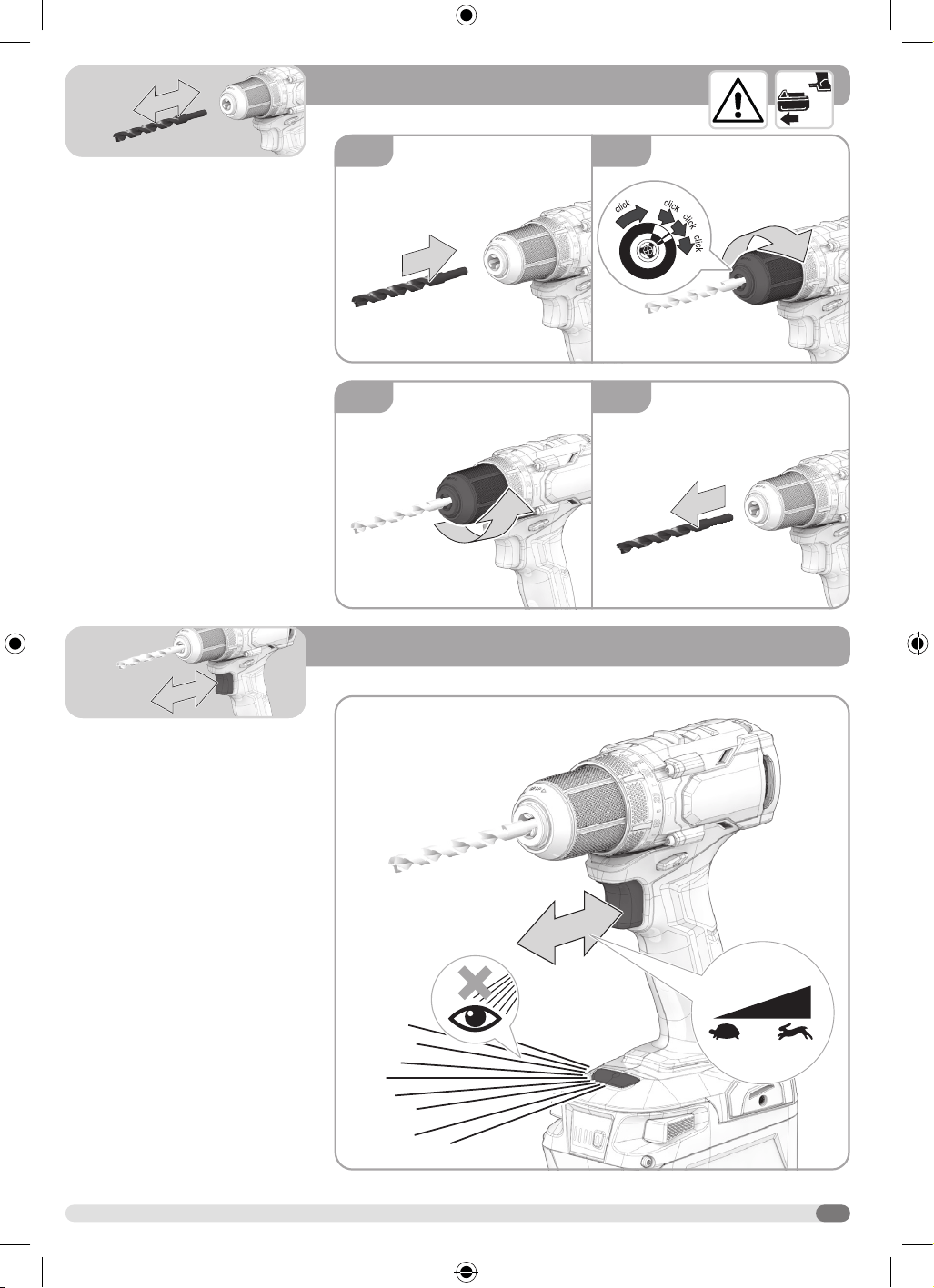 click
click
click
click