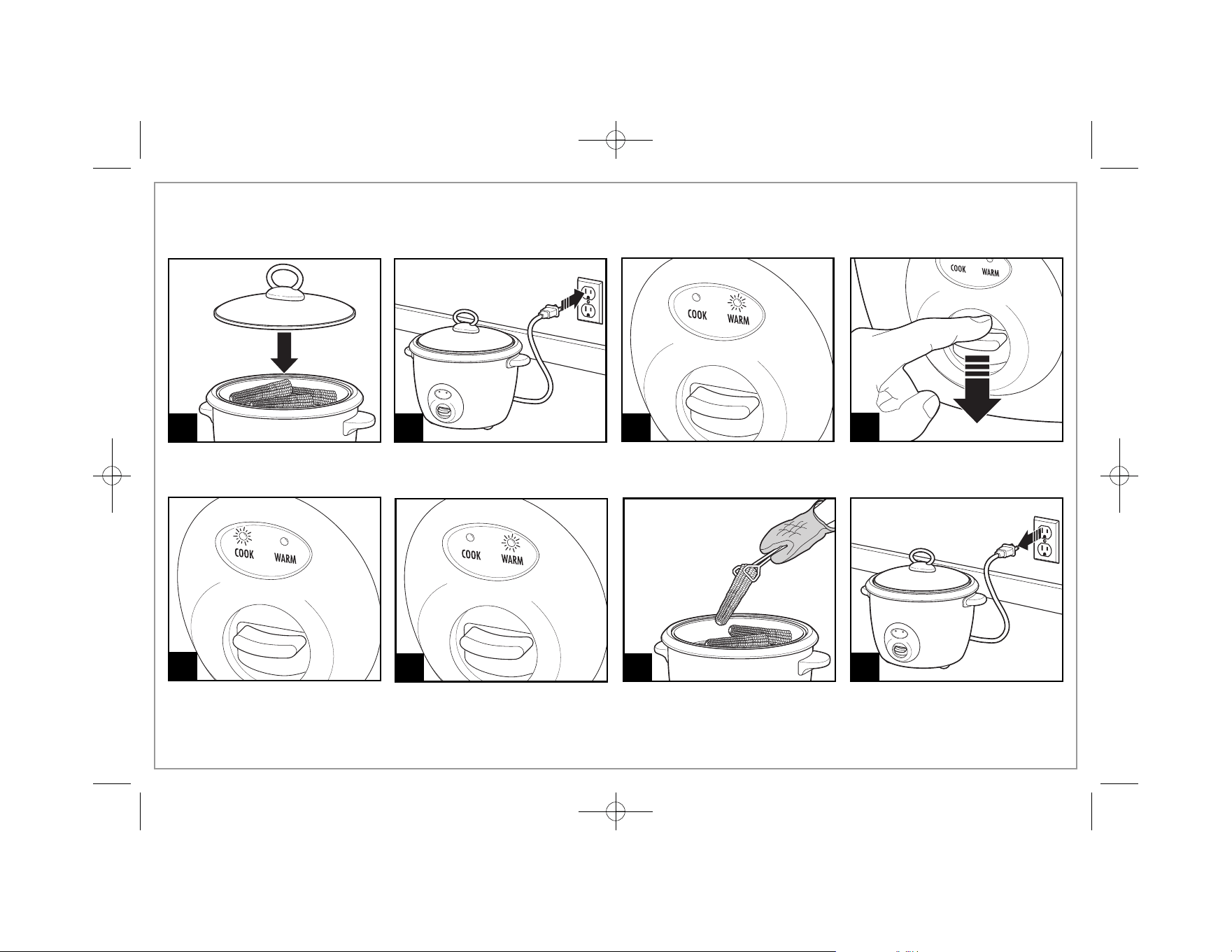 COOK WARM

COOK WARM

COOK WARM

COOK WARM