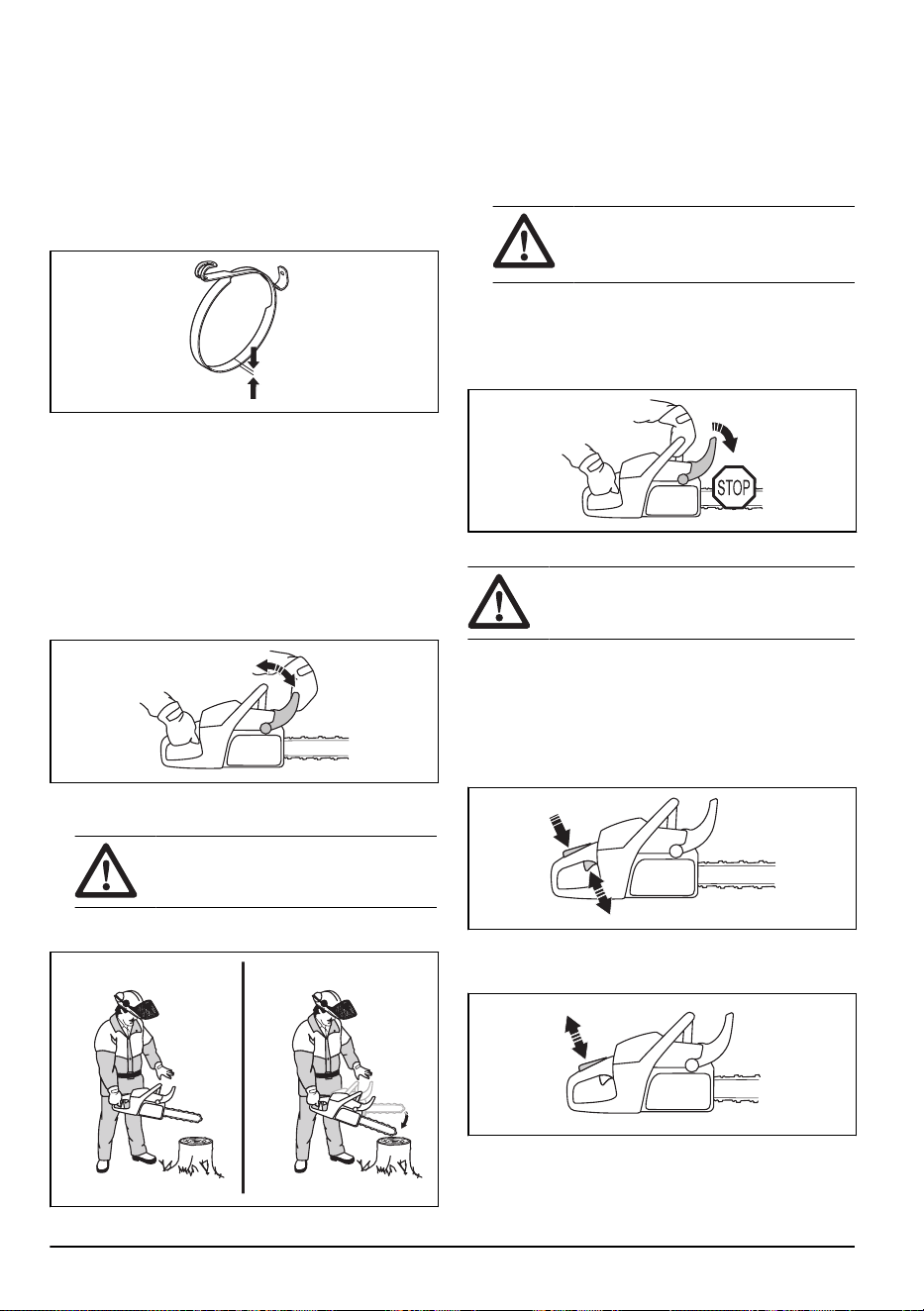 STOP