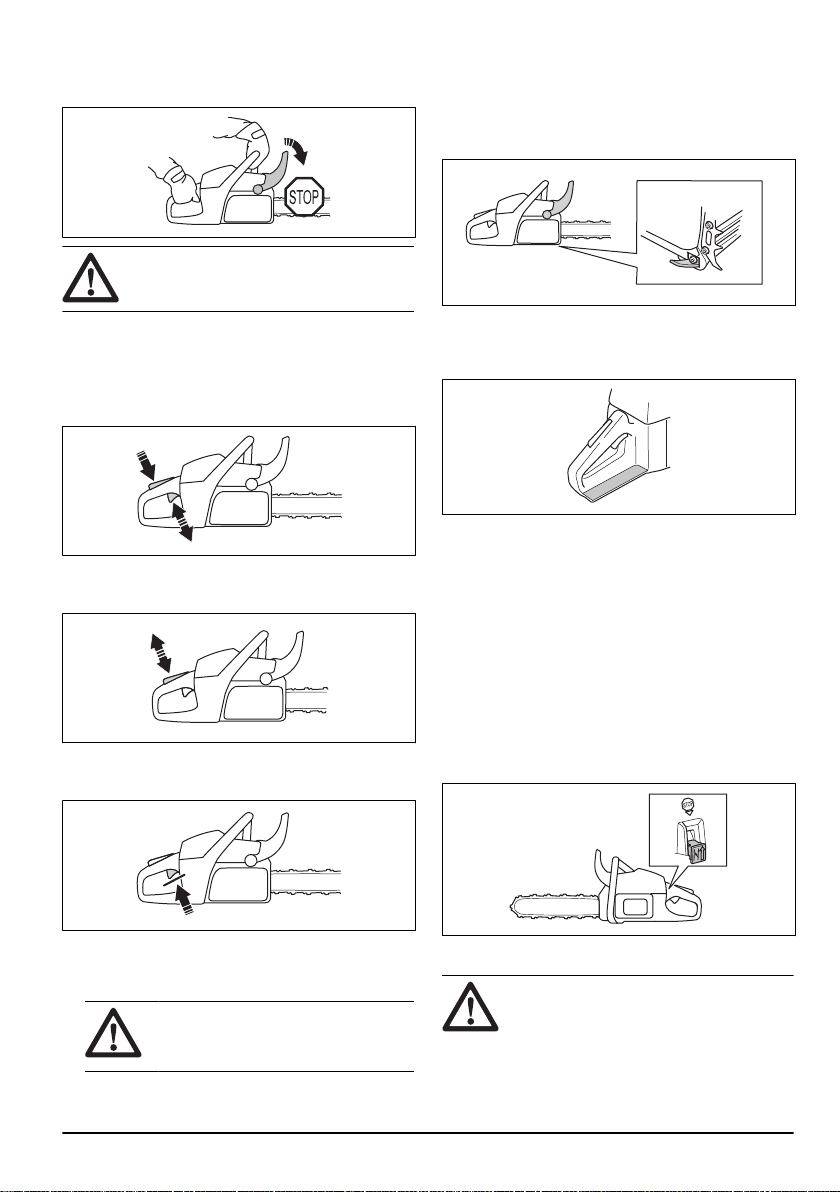 STOP